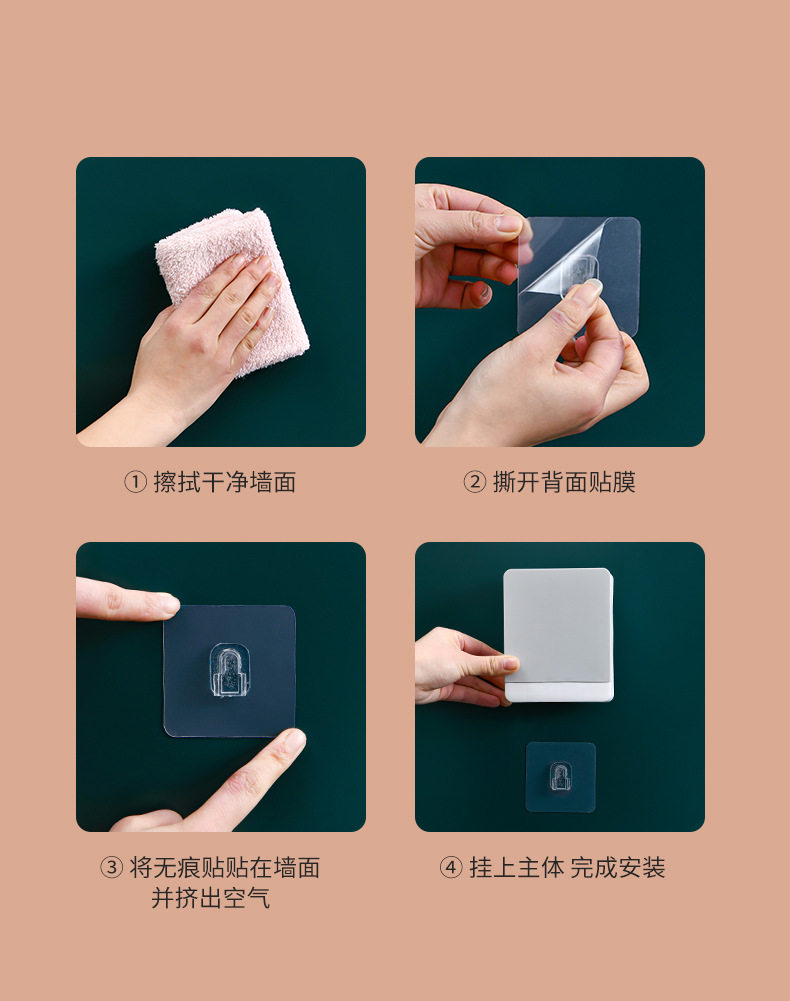 ① 擦拭干净墙面

② 撕开背面贴膜

③ 将无痕贴贴在墙面并挤出空气

④ 挂上主体 完成安装