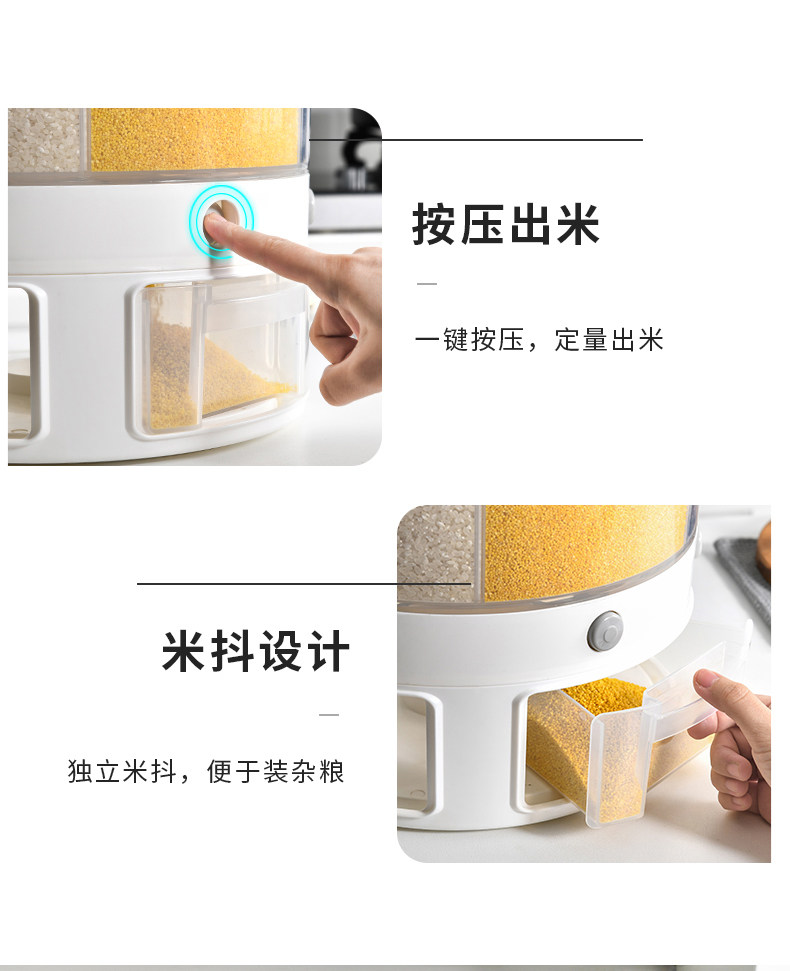 按压出米

一键按压，定量出米

米抖设计

独立米抖，便于装杂粮