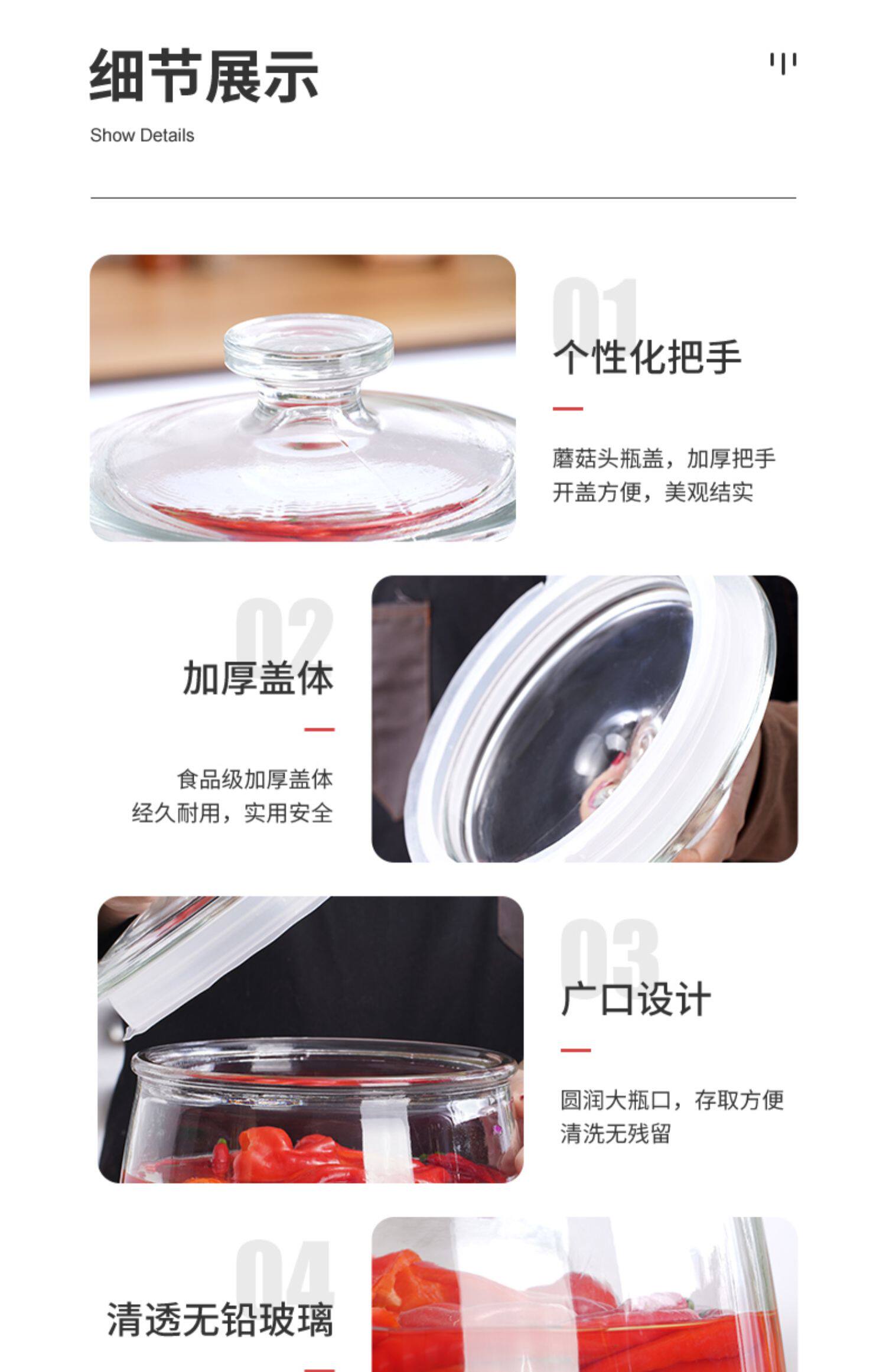 细节展示

Show Details

01

个性化把手

蘑菇头瓶盖，加厚把手
开盖方便，美观结实

02

加厚盖体

食品级加厚盖体
经久耐用，实用安全

03

广口设计

圆润大瓶口，存取方便
清洗无残留

04

清透无铅玻璃