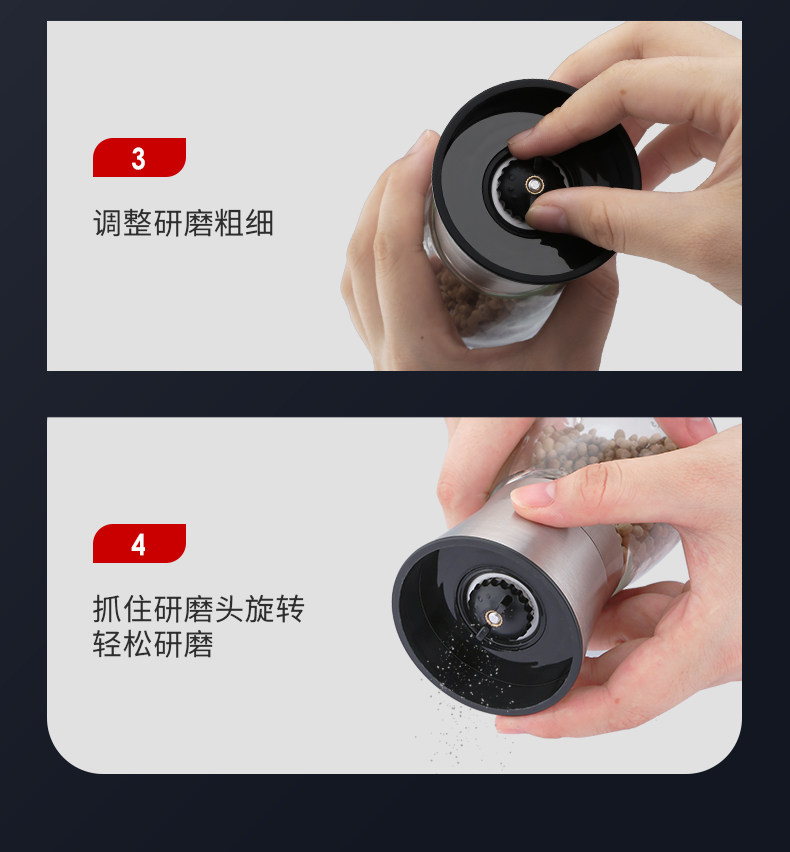 3

调整研磨粗细

4

抓住研磨头旋转
轻松研磨