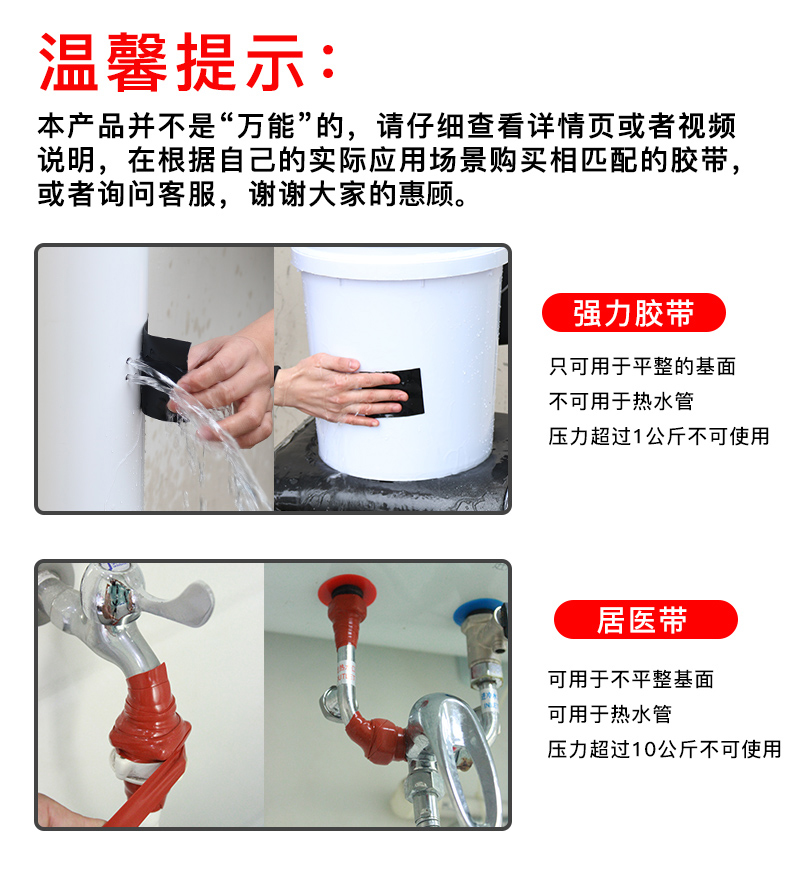 温馨提示：

本产品并不是“万能”的，请仔细查看详情页或者视频说明，在根据自己的实际应用场景购买相匹配的胶带，或者询问客服，谢谢大家的惠顾。

强力胶带

只可用于平整的基面
不可用于热水管
压力超过1公斤不可使用

居医带

可用于不平整基面
可用于热水管
压力超过10公斤不可使用