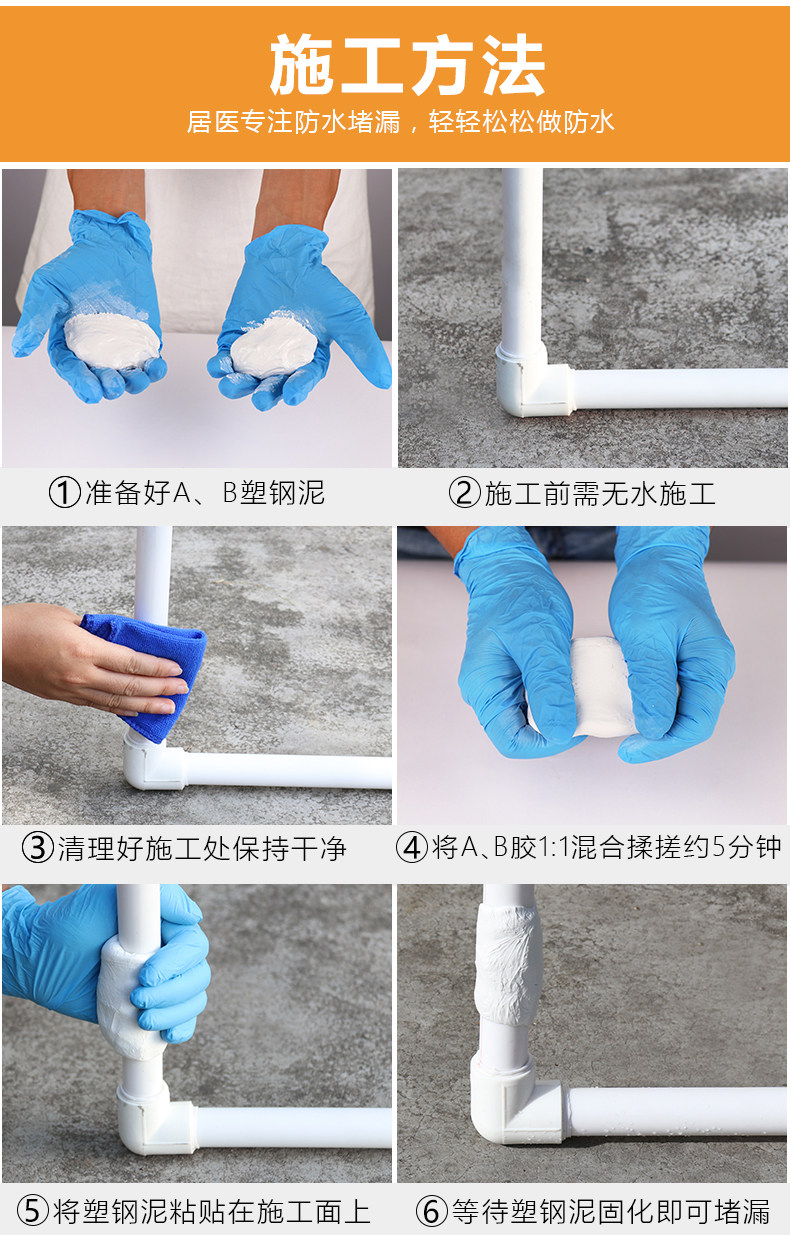 施工方法

居医专注防水堵漏，轻轻松松做防水

①准备好A、B塑钢泥

②施工前需无水施工

③清理好施工处保持干净

④将A、B胶1:1混合揉搓约5分钟

⑤将塑钢泥粘贴在施工面上

⑥等待塑钢泥固化即可堵漏