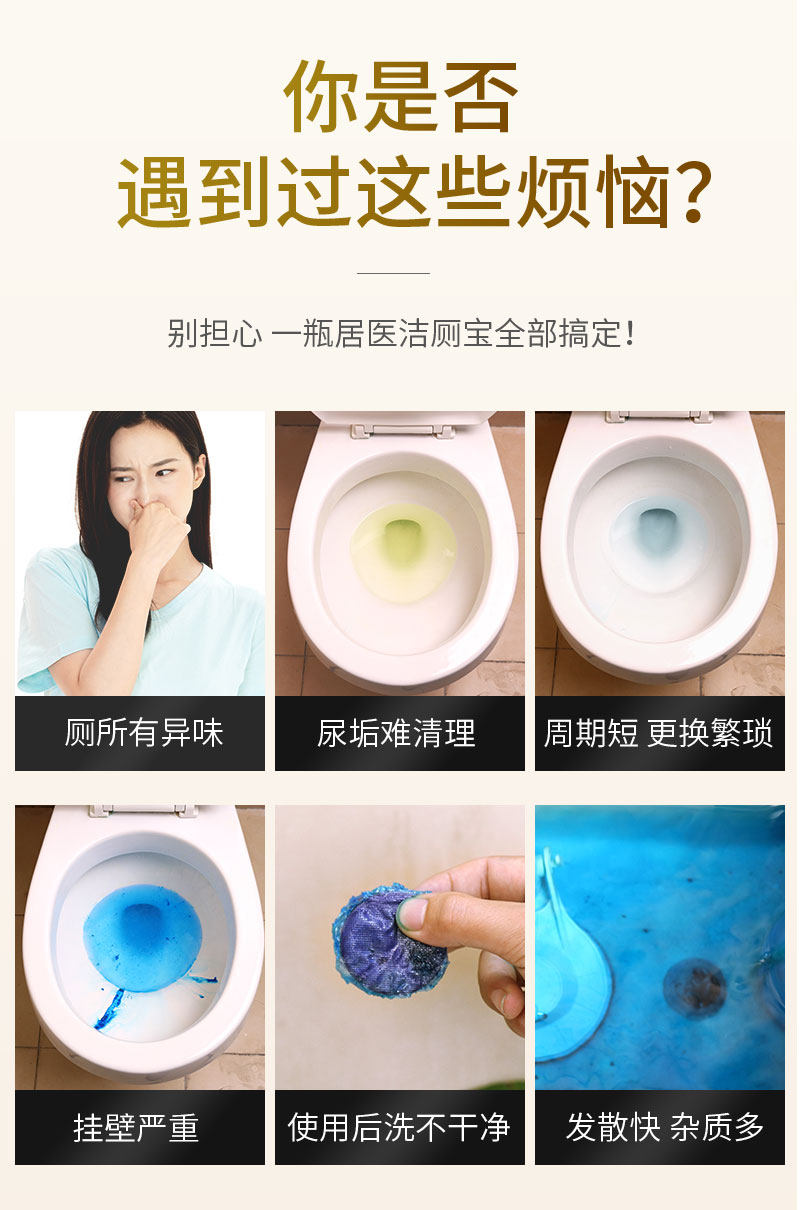 你是否
遇到过这些烦恼?

别担心 一瓶居医洁厕宝全部搞定!

厕所有异味

尿垢难清理

周期短 更换繁琐

挂壁严重

使用后洗不干净

发散快 杂质多