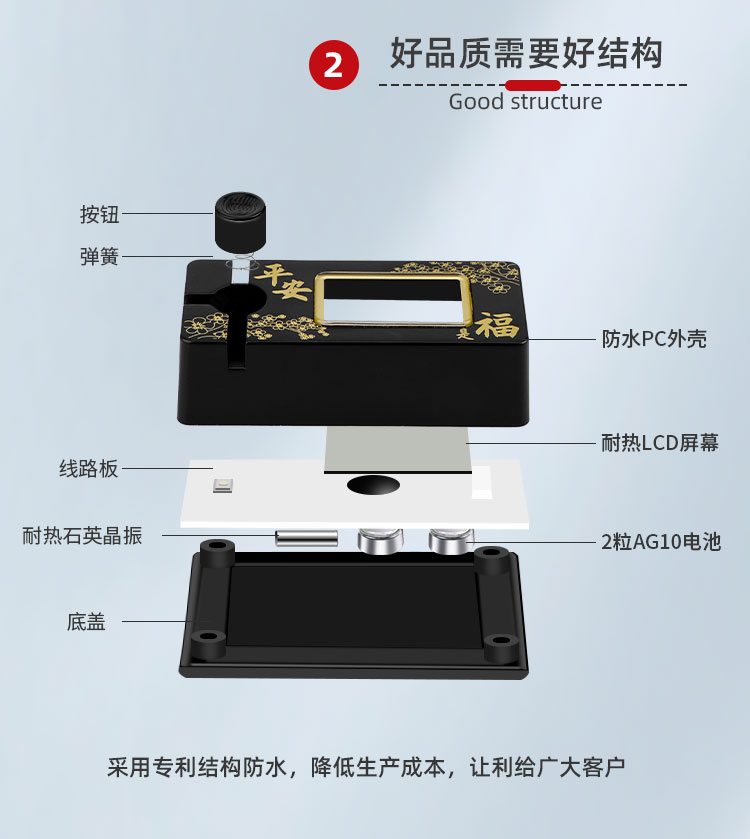 2 好品质需要好结构

Good structure

按钮

弹簧

平安

是福

防水PC外壳

耐热LCD屏幕

线路板

耐热石英晶振

2粒AG10电池

底盖

采用专利结构防水，降低生产成本，让利给广大客户