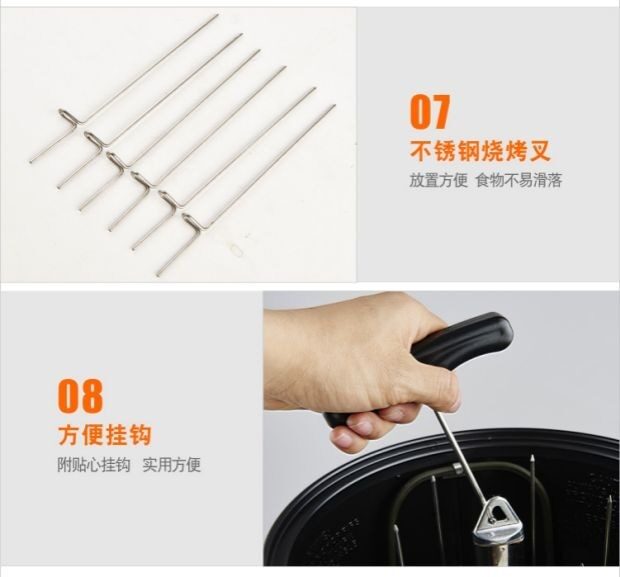 07
不锈钢烧烤叉
放置方便 食物不易滑落

08
方便挂钩
附贴心挂钩 实用方便