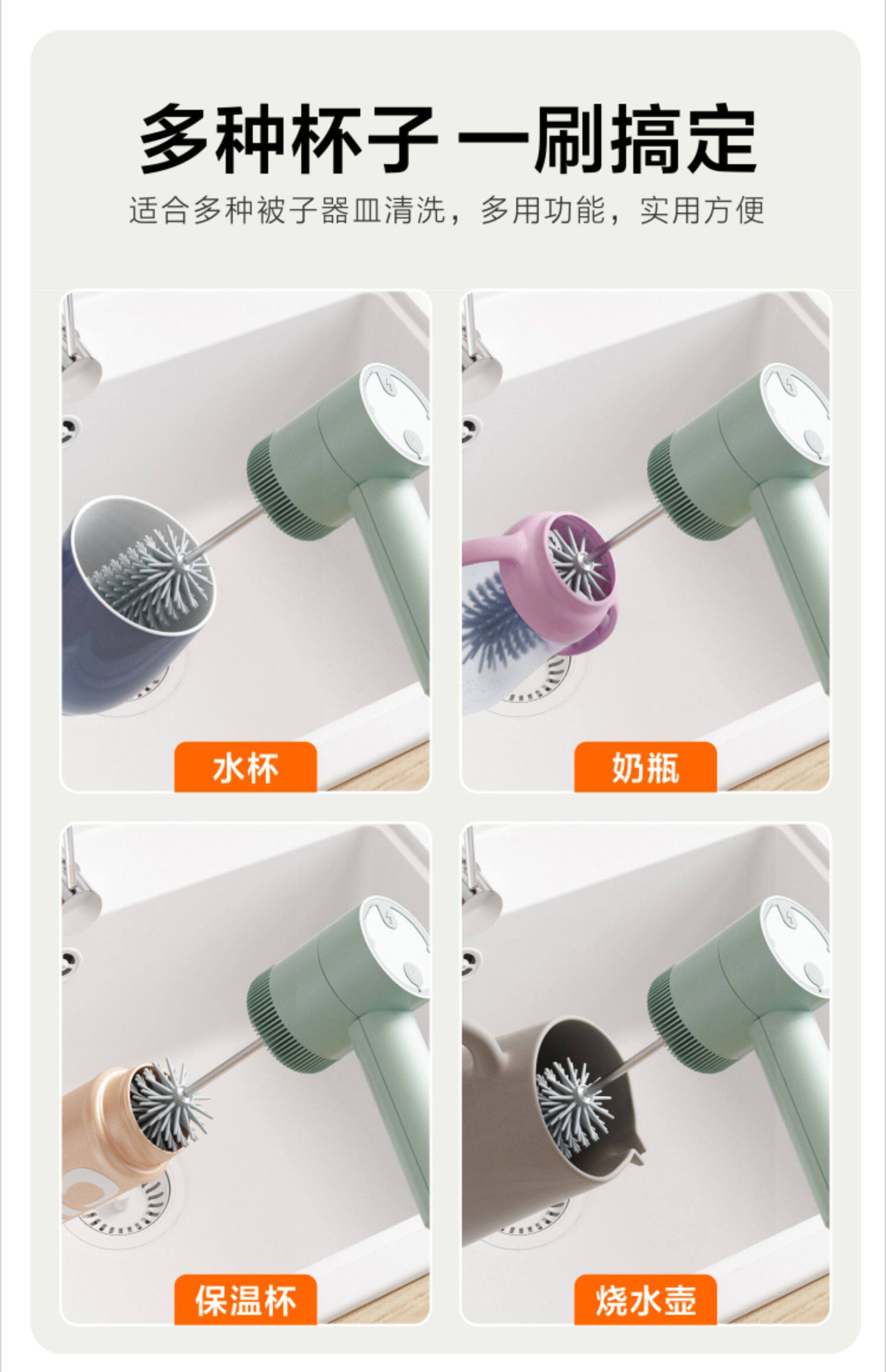 多种杯子 一刷搞定

适合多种被子器皿清洗，多用功能，实用方便

水杯

奶瓶

保温杯

烧水壶