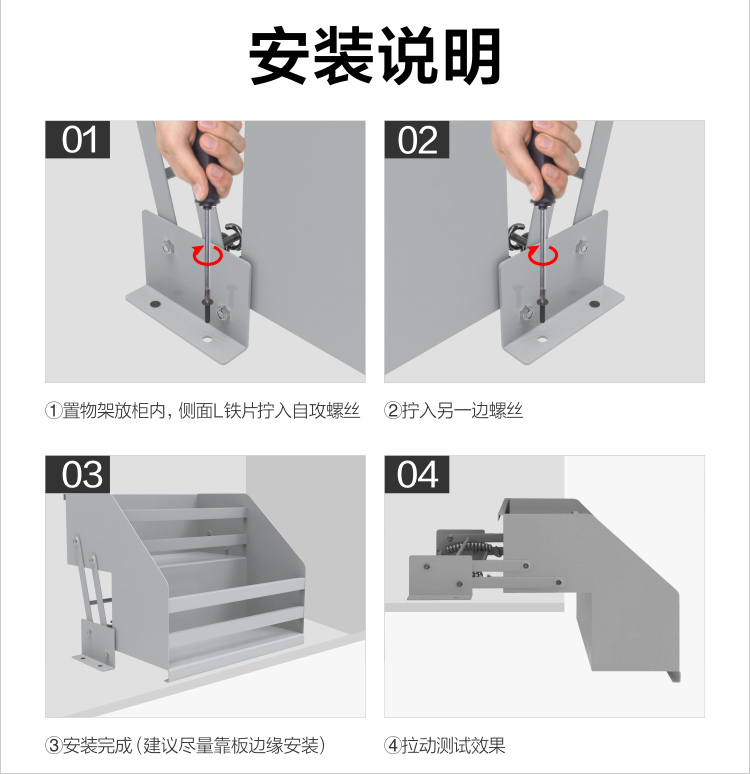 安装说明

01

①置物架放柜内，侧面L铁片拧入自攻螺丝

02

②拧入另一边螺丝

03

③安装完成（建议尽量靠板边缘安装）

04

④拉动测试效果