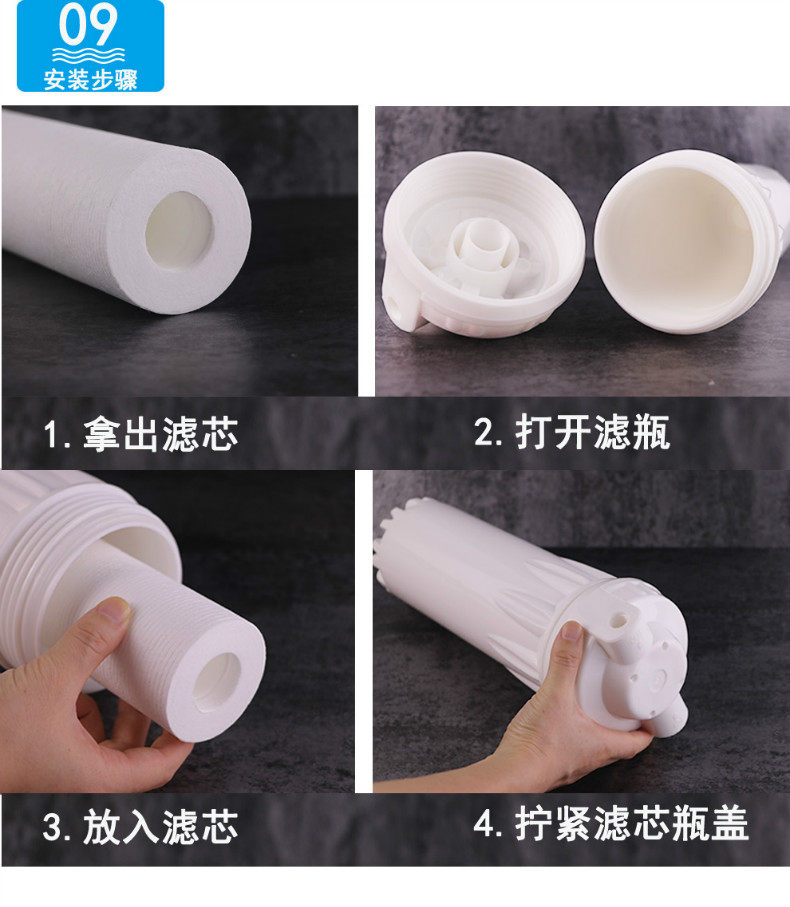 09
安装步骤

1. 拿出滤芯

2. 打开滤瓶

3. 放入滤芯

4. 拧紧滤芯瓶盖