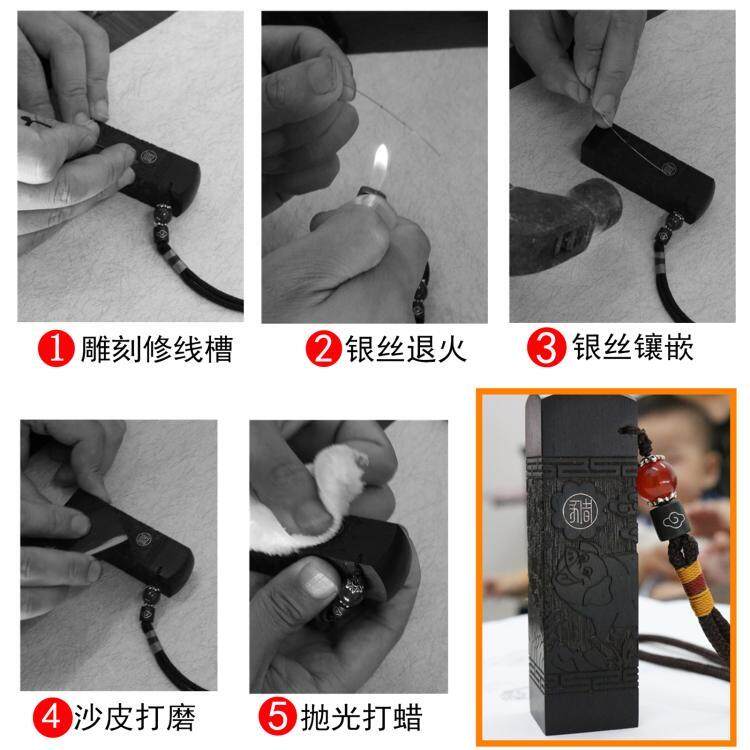 1 雕刻修线槽

2 银丝退火

3 银丝镶嵌

4 沙皮打磨

5 抛光打蜡