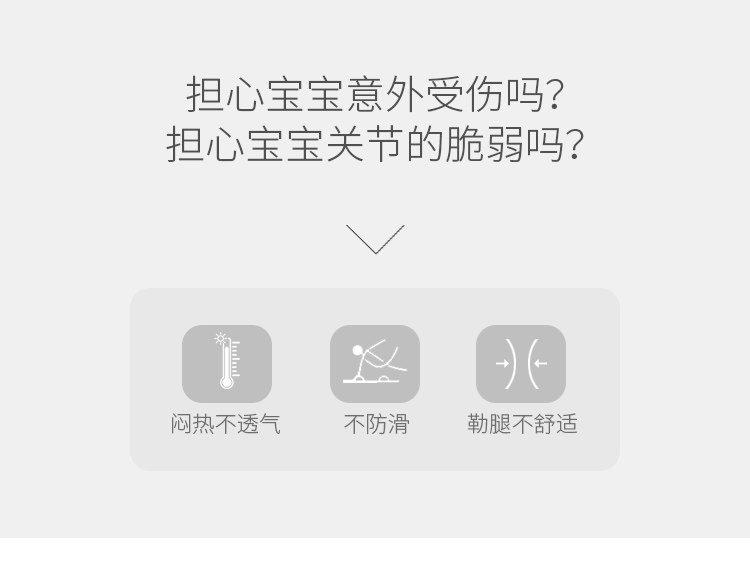 担心宝宝意外受伤吗?
担心宝宝关节的脆弱吗?

闷热不透气 不防滑 勒腿不舒适