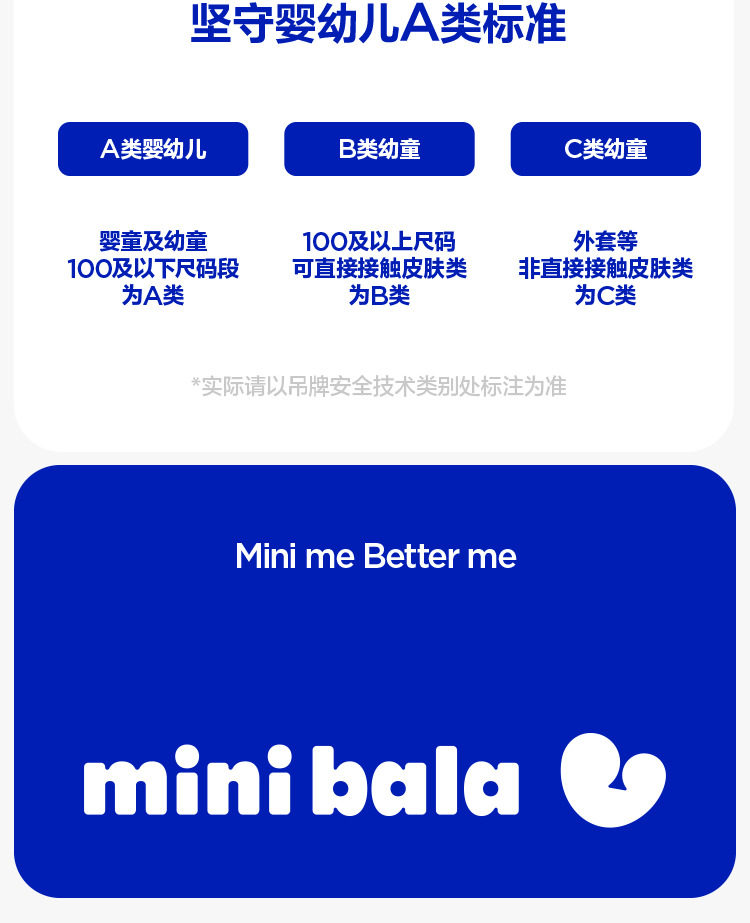 坚守婴幼儿A类标准

A类婴幼儿

婴童及幼童
100及以下尺码段
为A类

B类幼童

100及以上尺码
可直接接触皮肤类
为B类

C类幼童

外套等
非直接接触皮肤类
为C类

*实际请以吊牌安全技术类别处标注为准

Mini me Better me

mini bala