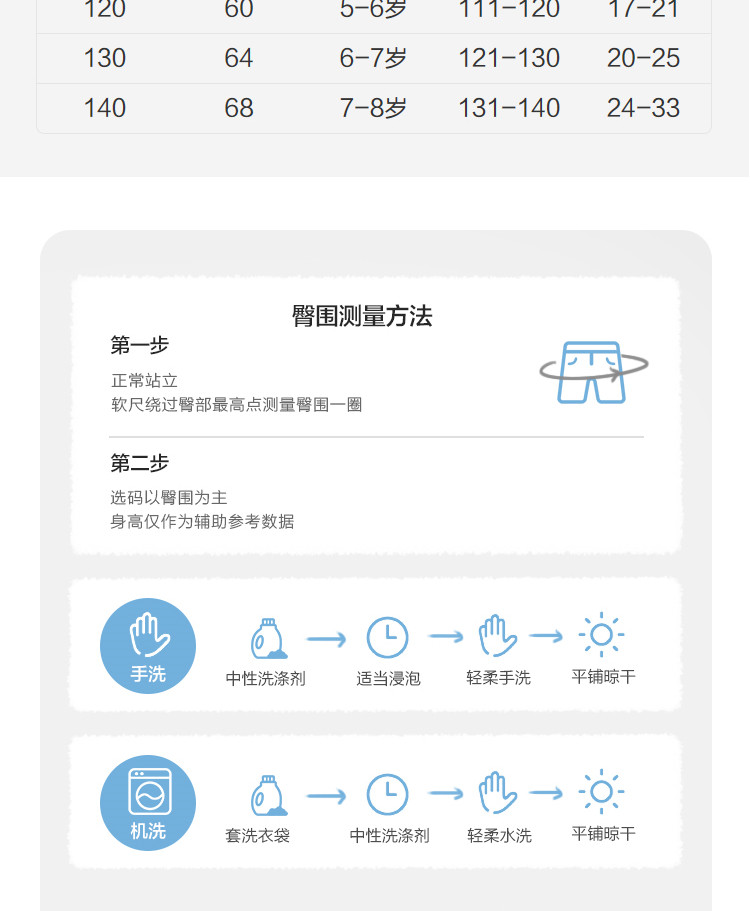 | 120 | 60 | 5-6岁 | 111-120 | 17-21 |
|---|---|---|---|---|
| 130 | 64 | 6-7岁 | 121-130 | 20-25 |
| 140 | 68 | 7-8岁 | 131-140 | 24-33 |

臀围测量方法

第一步

正常站立
软尺绕过臀部最高点测量臀围一圈

第二步

选码以臀围为主
身高仅作为辅助参考数据

手洗

中性洗涤剂 → 适当浸泡 → 轻柔手洗 → 平铺晾干

机洗

套洗衣袋 → 中性洗涤剂 → 轻柔水洗 → 平铺晾干