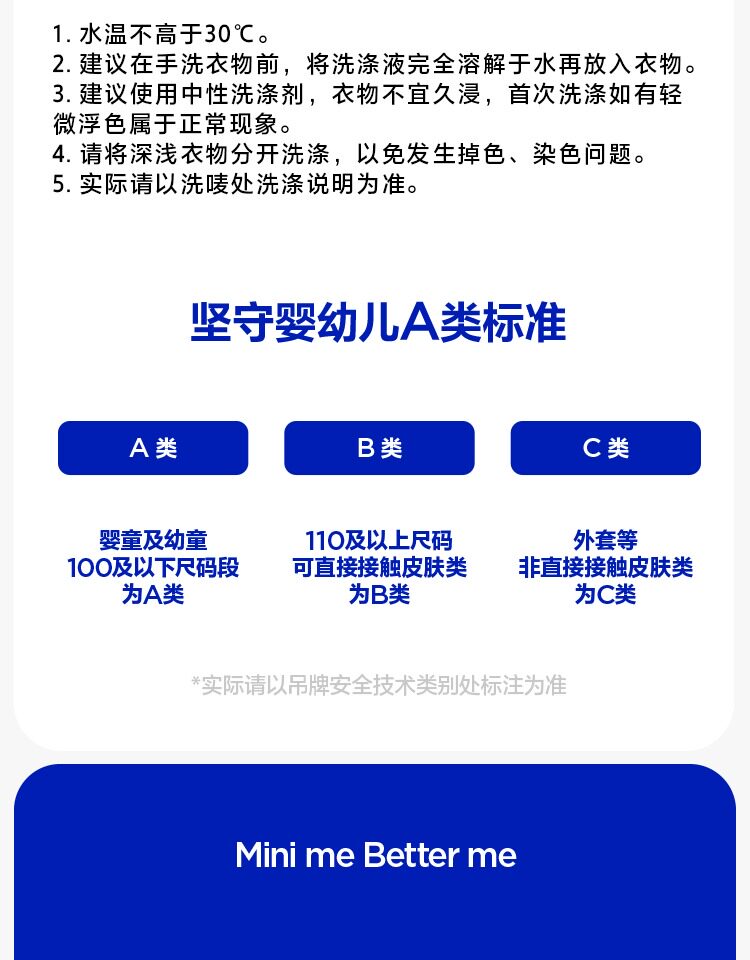 1.水温不高于30℃。
2.建议在手洗衣物前，将洗涤液完全溶解于水再放入衣物。
3.建议使用中性洗涤剂，衣物不宜久浸，首次洗涤如有轻微浮色属于正常现象。
4.请将深浅衣物分开洗涤，以免发生掉色、染色问题。
5.实际请以洗唛处洗涤说明为准。

坚守婴幼儿A类标准

A类

婴童及幼童
100及以下尺码段
为A类

B类

110及以上尺码
可直接接触皮肤类
为B类

C类

外套等
非直接接触皮肤类
为C类

*实际请以吊牌安全技术类别处标注为准

Mini me Better me