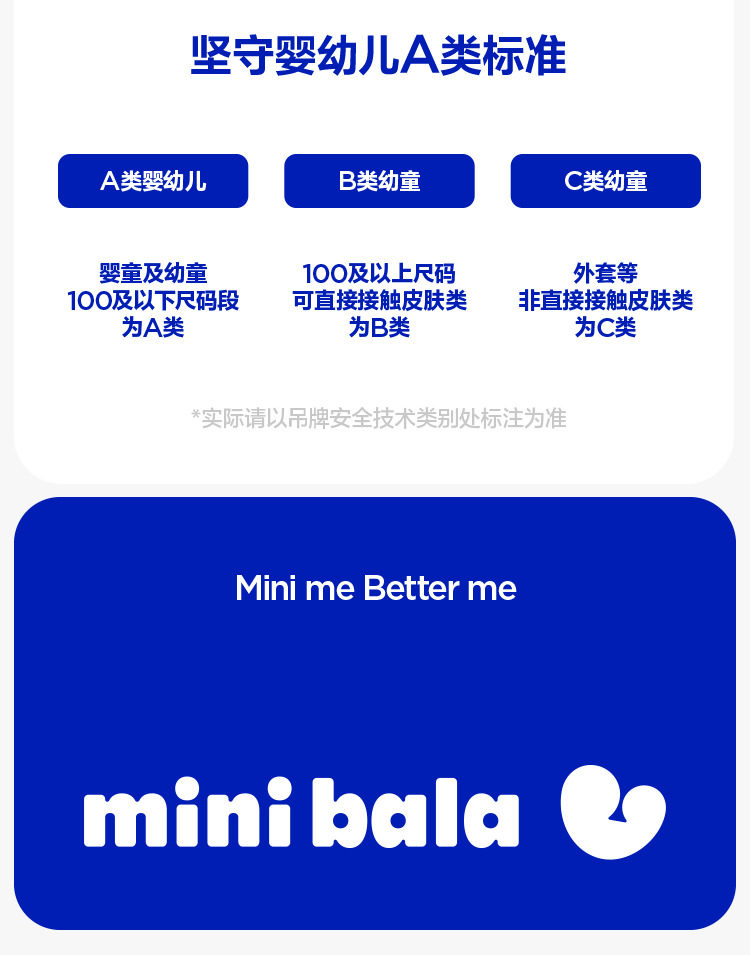 坚守婴幼儿A类标准

A类婴幼儿

婴童及幼童
100及以下尺码段
为A类

B类幼童

100及以上尺码
可直接接触皮肤类
为B类

C类幼童

外套等
非直接接触皮肤类
为C类

*实际请以吊牌安全技术类别处标注为准

Mini me Better me

mini bala