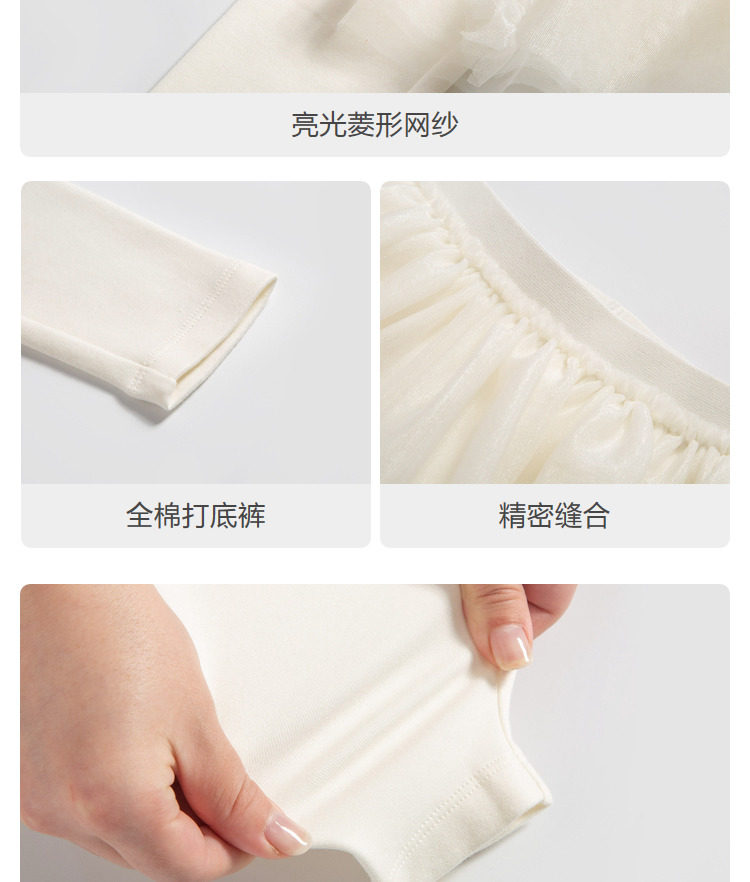 亮光菱形网纱

全棉打底裤

精密缝合