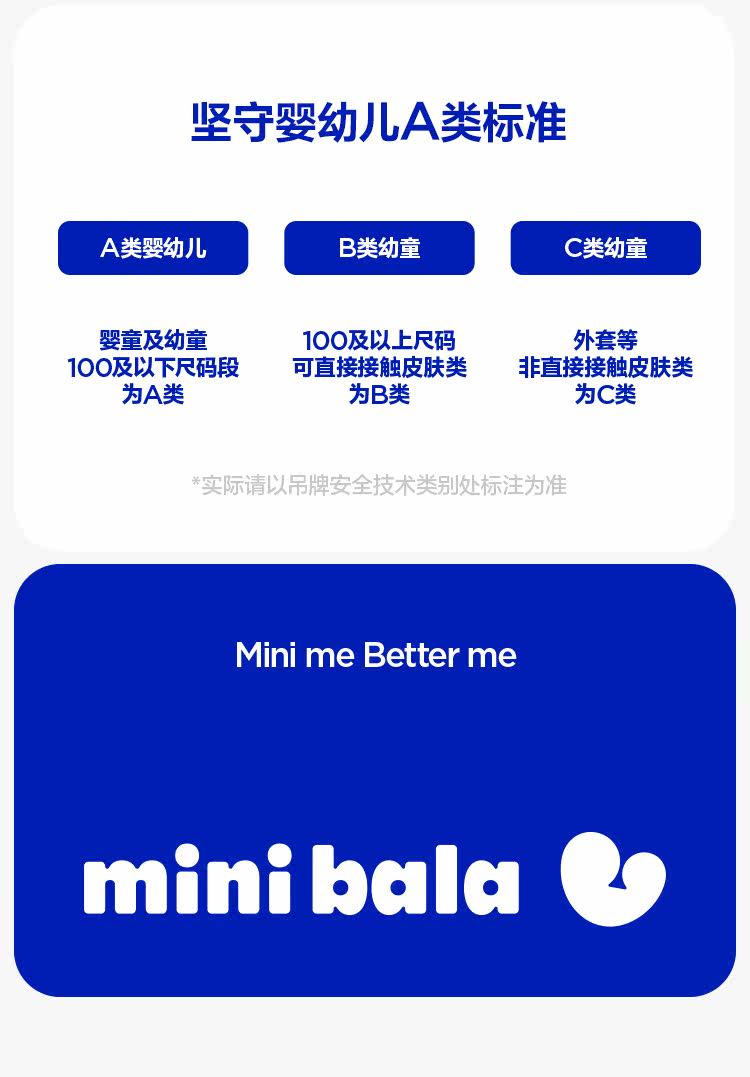 坚守婴幼儿A类标准

A类婴幼儿

婴童及幼童
100及以下尺码段
为A类

B类幼童

100及以上尺码
可直接接触皮肤类
为B类

C类幼童

外套等
非直接接触皮肤类
为C类

*实际请以吊牌安全技术类别处标注为准

Mini me Better me

mini bala