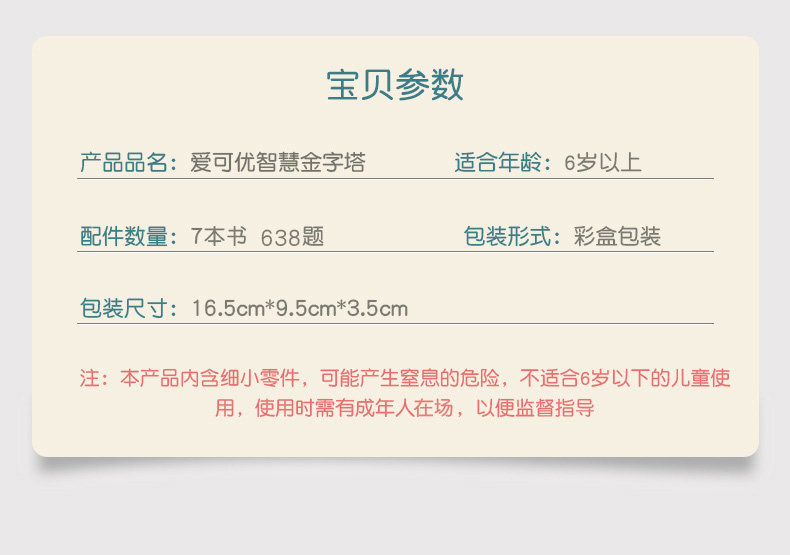 宝贝参数

产品品名：爱可优智慧金字塔

适合年龄：6岁以上

配件数量：7本书 638题

包装形式：彩盒包装

包装尺寸：16.5cm*9.5cm*3.5cm

注：本产品内含细小零件，可能产生窒息的危险，不适合6岁以下的儿童使用，使用时需有成年人在场，以便监督指导