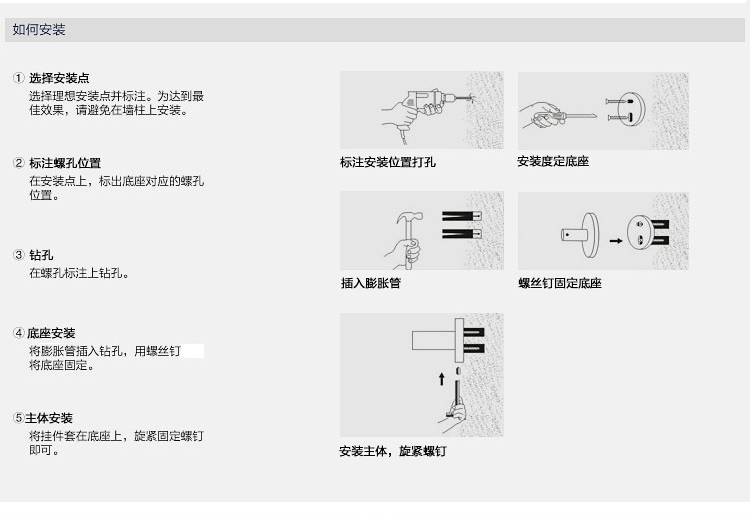 如何安装

① 选择安装点
选择理想安装点并标注。为达到最佳效果，请避免在墙柱上安装。

② 标注螺孔位置
在安装点上，标出底座对应的螺孔位置。

③ 钻孔
在螺孔标注上钻孔。

④ 底座安装
将膨胀管插入钻孔，用螺丝钉将底座固定。

⑤ 主体安装
将挂件套在底座上，旋紧固定螺钉即可。

标注安装位置打孔

安装度定底座

插入膨胀管

螺丝钉固定底座

安装主体，旋紧螺钉