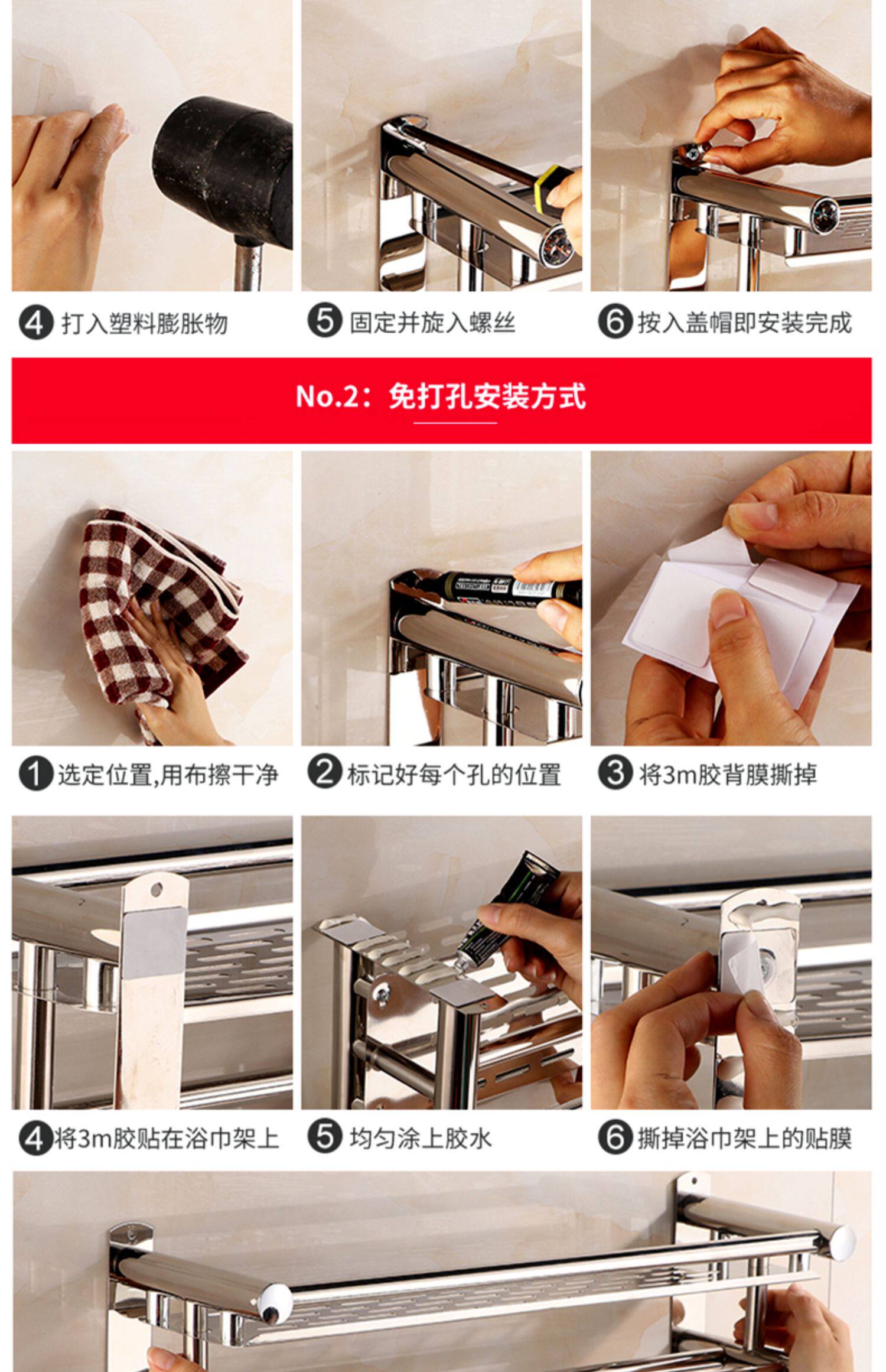 4 打入塑料膨胀物

5 固定并旋入螺丝

6 按入盖帽即安装完成

No.2：免打孔安装方式

1 选定位置,用布擦干净

2 标记好每个孔的位置

3 将3m胶背膜撕掉

4 将3m胶贴在浴巾架上

5 均匀涂上胶水

6 撕掉浴巾架上的贴膜