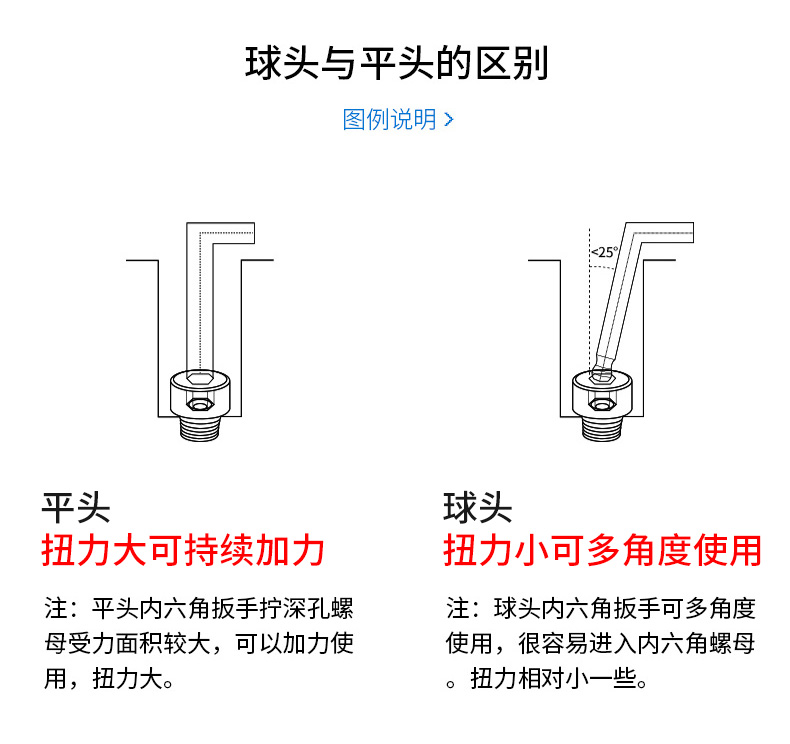 球头与平头的区别

图例说明 >

<25°

平头

扭力大可持续加力

注：平头内六角扳手拧深孔螺母受力面积较大，可以加力使用，扭力大。

球头

扭力小可多角度使用

注：球头内六角扳手可多角度使用，很容易进入内六角螺母。扭力相对小一些。