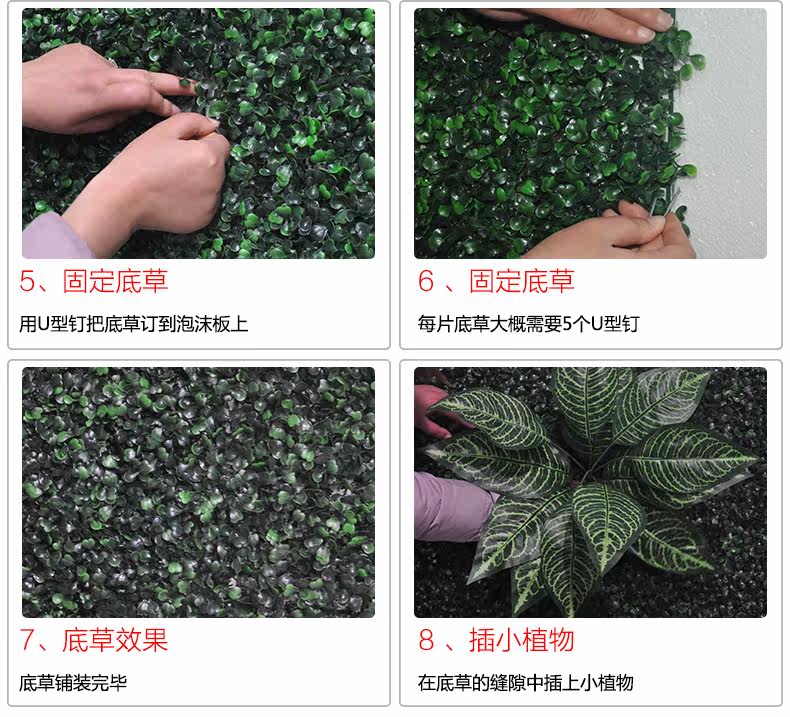 5、固定底草

用U型钉把底草订到泡沫板上

6 、固定底草

每片底草大概需要5个U型钉

7、底草效果

底草铺装完毕

8 、插小植物

在底草的缝隙中插上小植物