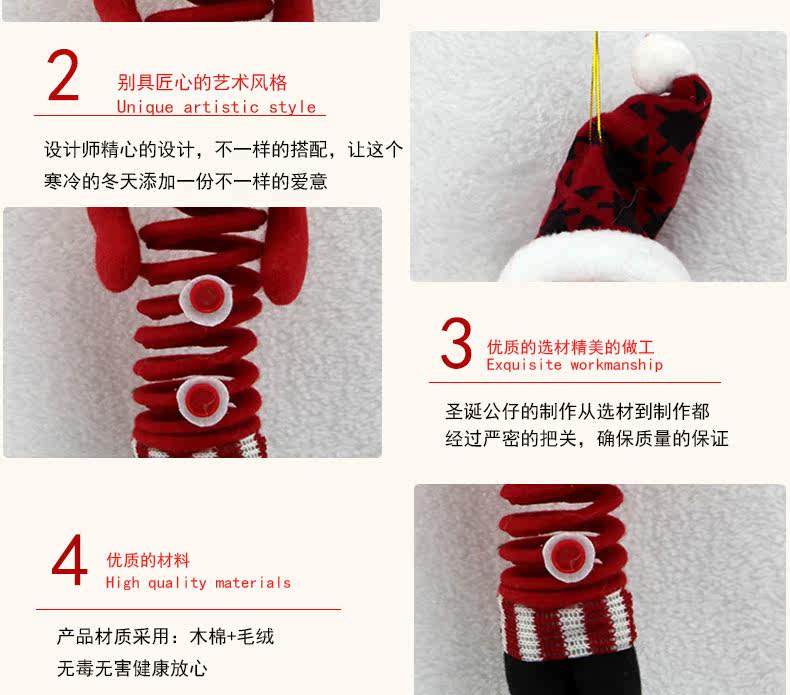 2 别具匠心的艺术风格
Unique artistic style

设计师精心的设计，不一样的搭配，让这个寒冷的冬天添加一份不一样的爱意

3 优质的选材精美的做工
Exquisite workmanship

圣诞公仔的制作从选材到制作都经过严密的把关，确保质量的保证

4 优质的材料
High quality materials

产品材质采用：木棉+毛绒
无毒无害健康放心