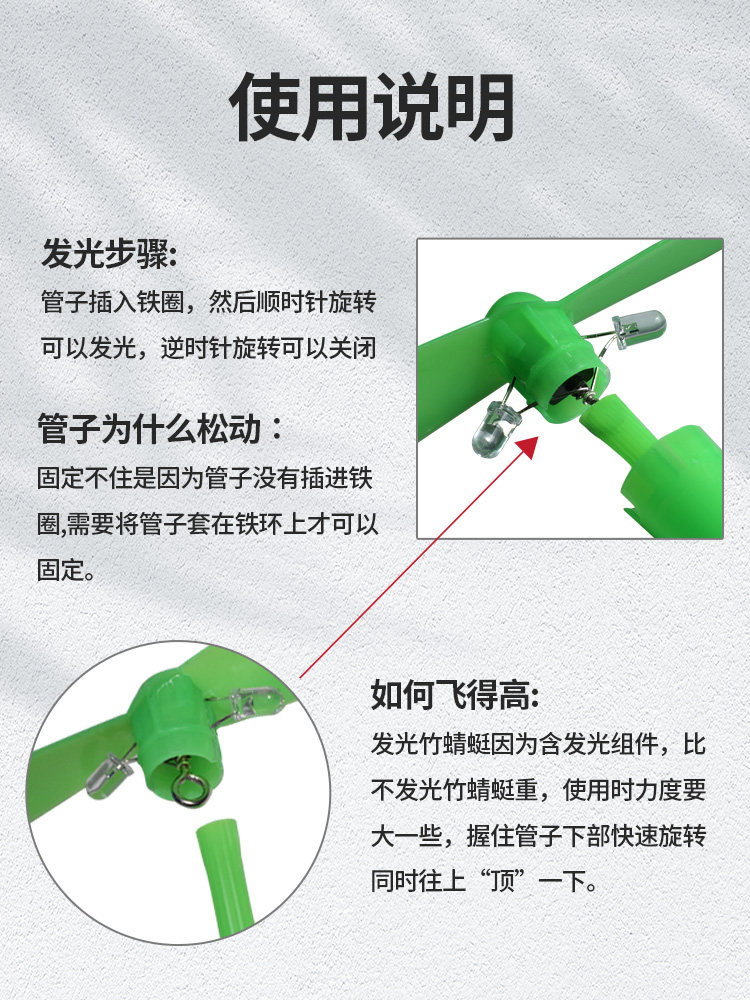 使用说明

发光步骤:
管子插入铁圈，然后顺时针旋转可以发光，逆时针旋转可以关闭

管子为什么松动：
固定不住是因为管子没有插进铁圈,需要将管子套在铁环上才可以固定。

如何飞得高:
发光竹蜻蜓因为含发光组件，比不发光竹蜻蜓重，使用时力度要大一些，握住管子下部快速旋转同时往上“顶”一下。