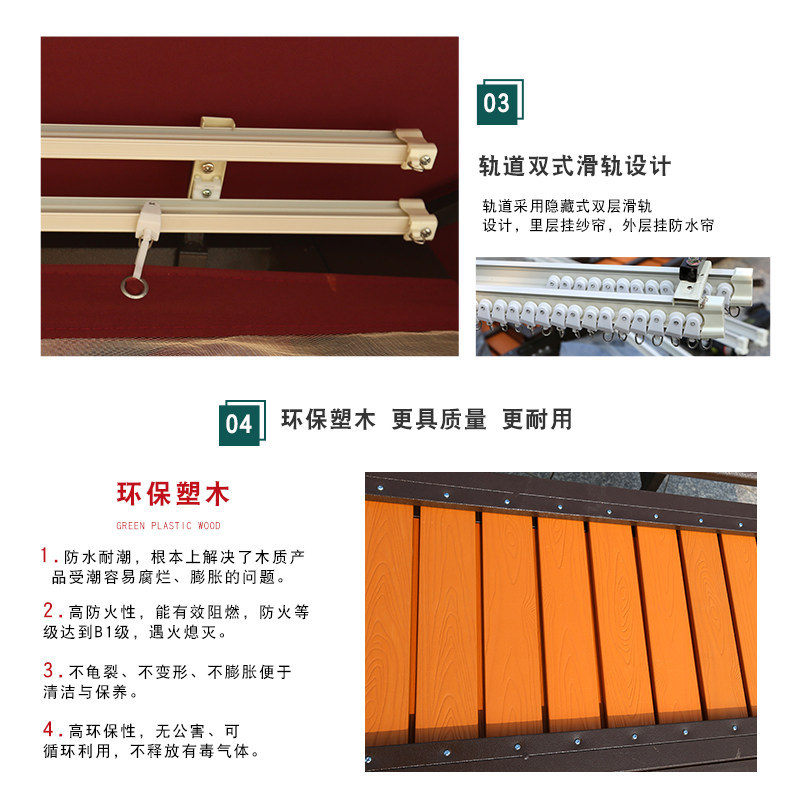 03

轨道双式滑轨设计

轨道采用隐藏式双层滑轨设计，里层挂纱帘，外层挂防水帘

04 环保塑木 更具质量 更耐用

环保塑木

GREEN PLASTIC WOOD

1. 防水耐潮，根本上解决了木质产品受潮容易腐烂、膨胀的问题。

2. 高防火性，能有效阻燃，防火等级达到B1级，遇火熄灭。

3. 不龟裂、不变形、不膨胀便于清洁与保养。

4. 高环保性，无公害、可循环利用，不释放有毒气体。