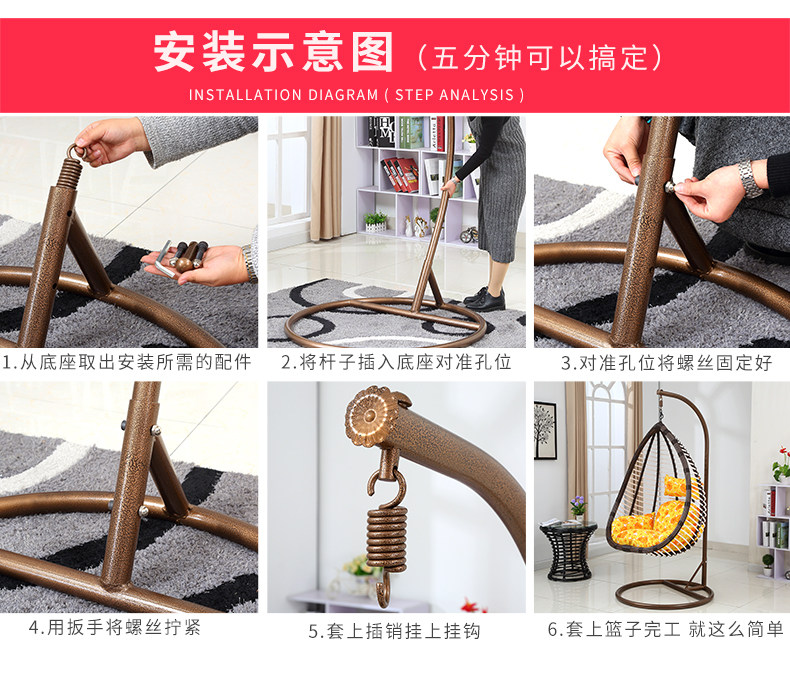 安装示意图（五分钟可以搞定）

INSTALLATION DIAGRAM ( STEP ANALYSIS )

1.从底座取出安装所需的配件

2.将杆子插入底座对准孔位

3.对准孔位将螺丝固定好

4.用扳手将螺丝拧紧

5.套上插销挂上挂钩

6.套上篮子完工 就这么简单