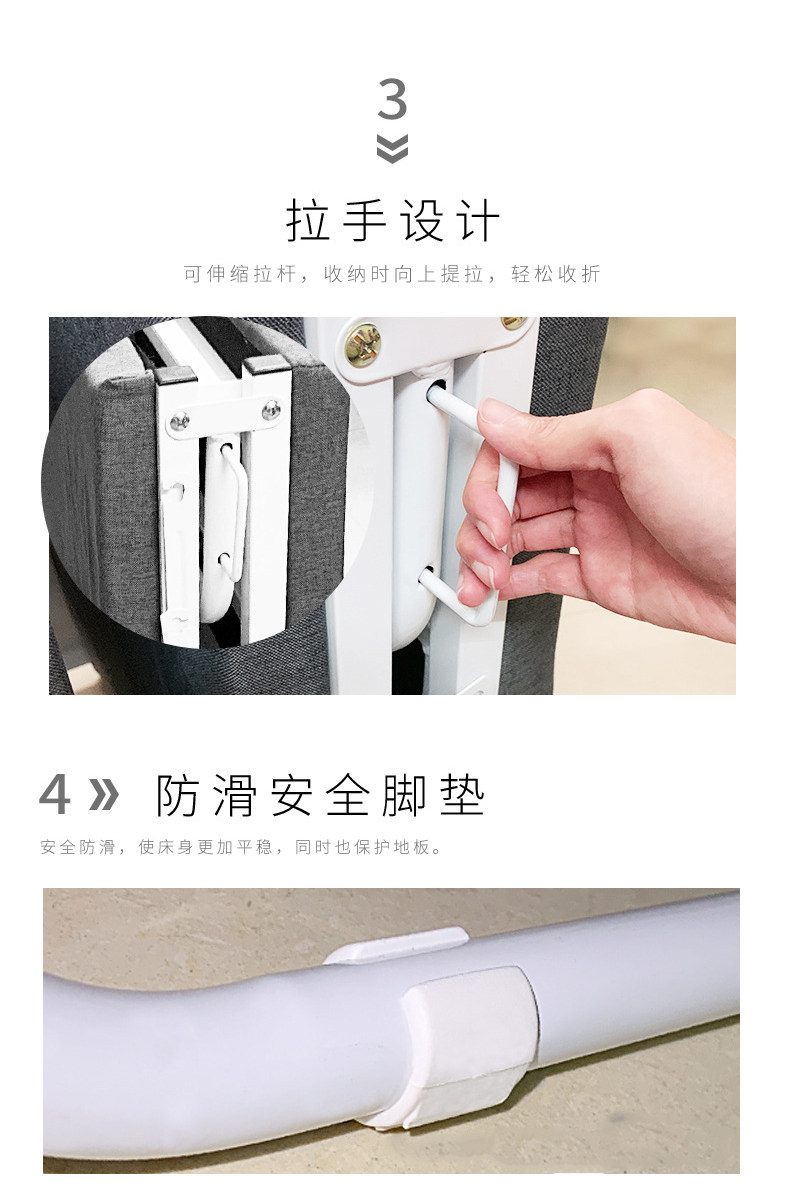 3

拉手设计

可伸缩拉杆，收纳时向上提拉，轻松收折

4 » 防滑安全脚垫

安全防滑，使床身更加平稳，同时也保护地板。