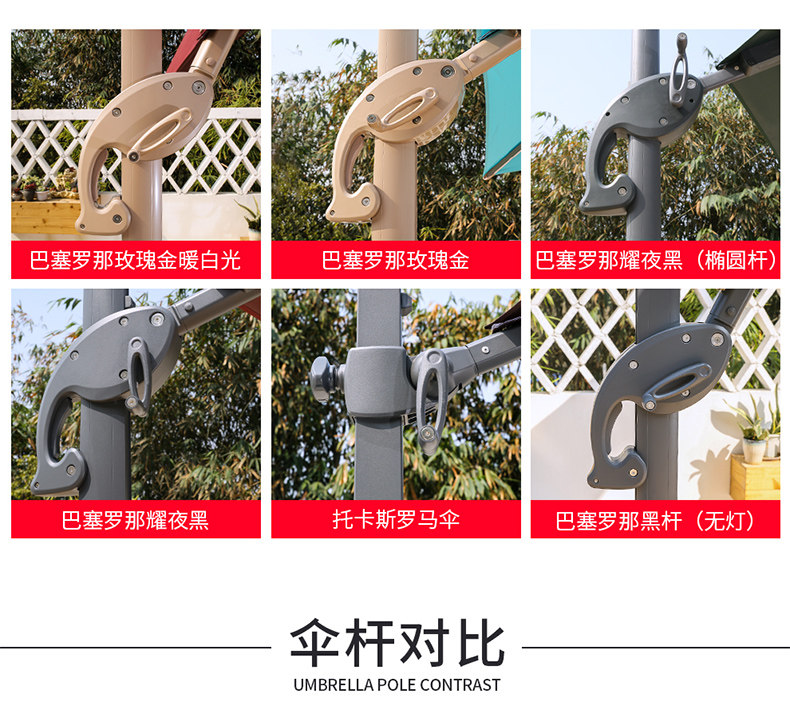 巴塞罗那玫瑰金暖白光

巴塞罗那玫瑰金

巴塞罗那耀夜黑（椭圆杆）

巴塞罗那耀夜黑

托卡斯罗马伞

巴塞罗那黑杆（无灯）

伞杆对比

UMBRELLA POLE CONTRAST