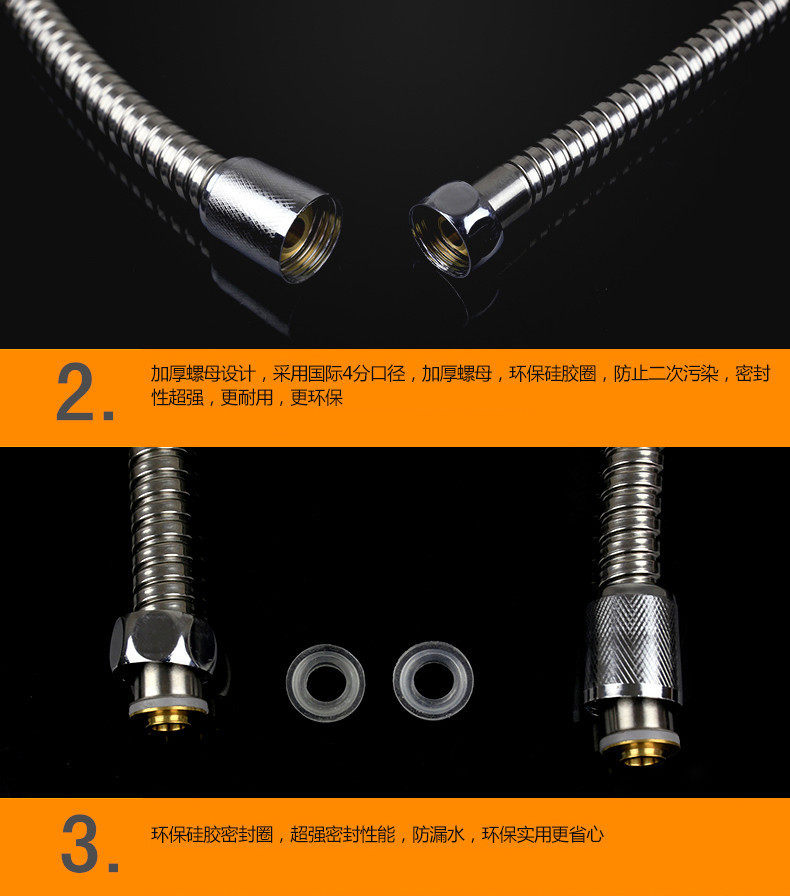 2.

加厚螺母设计，采用国际4分口径，加厚螺母，环保硅胶圈，防止二次污染，密封性超强，更耐用，更环保

3.

环保硅胶密封圈，超强密封性能，防漏水，环保实用更省心