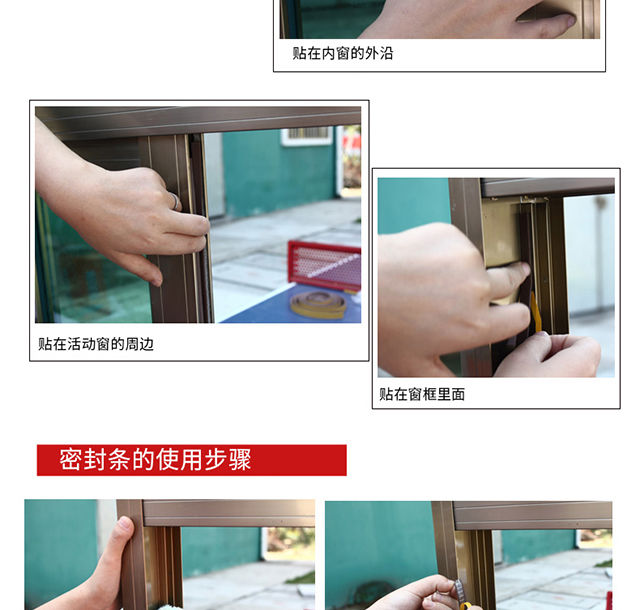 贴在内窗的外沿

贴在活动窗的周边

贴在窗框里面

密封条的使用步骤