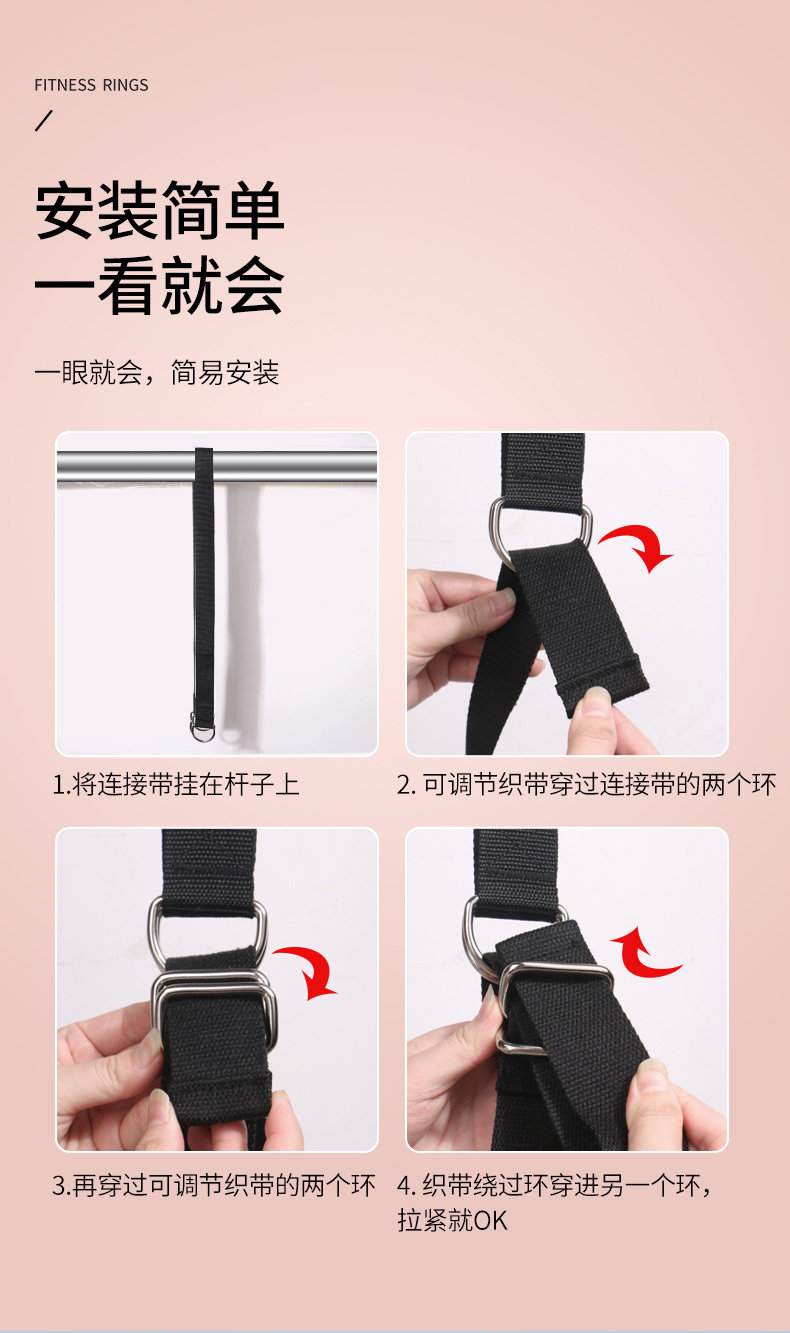 FITNESS RINGS

/

安装简单
一看就会

一眼就会，简易安装

1.将连接带挂在杆子上

2. 可调节织带穿过连接带的两个环

3.再穿过可调节织带的两个环

4. 织带绕过环穿进另一个环，拉紧就OK