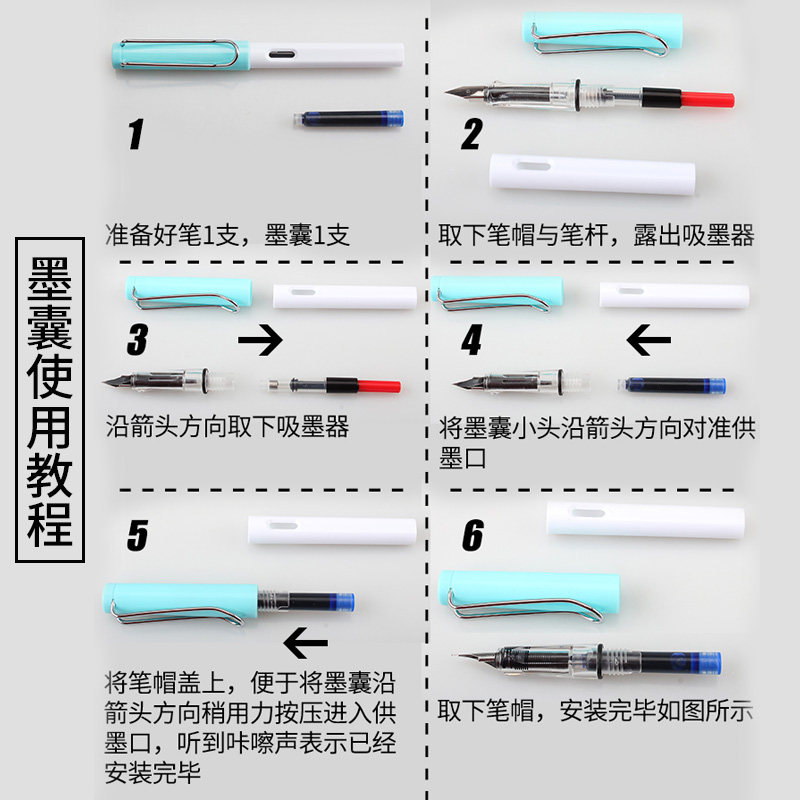 墨囊使用教程

1
准备好笔1支，墨囊1支

2
取下笔帽与笔杆，露出吸墨器

3
沿箭头方向取下吸墨器

4
将墨囊小头沿箭头方向对准供墨口

5
将笔帽盖上，便于将墨囊沿箭头方向稍用力按压进入供墨口，听到咔嚓声表示已经安装完毕

6
取下笔帽，安装完毕如图所示