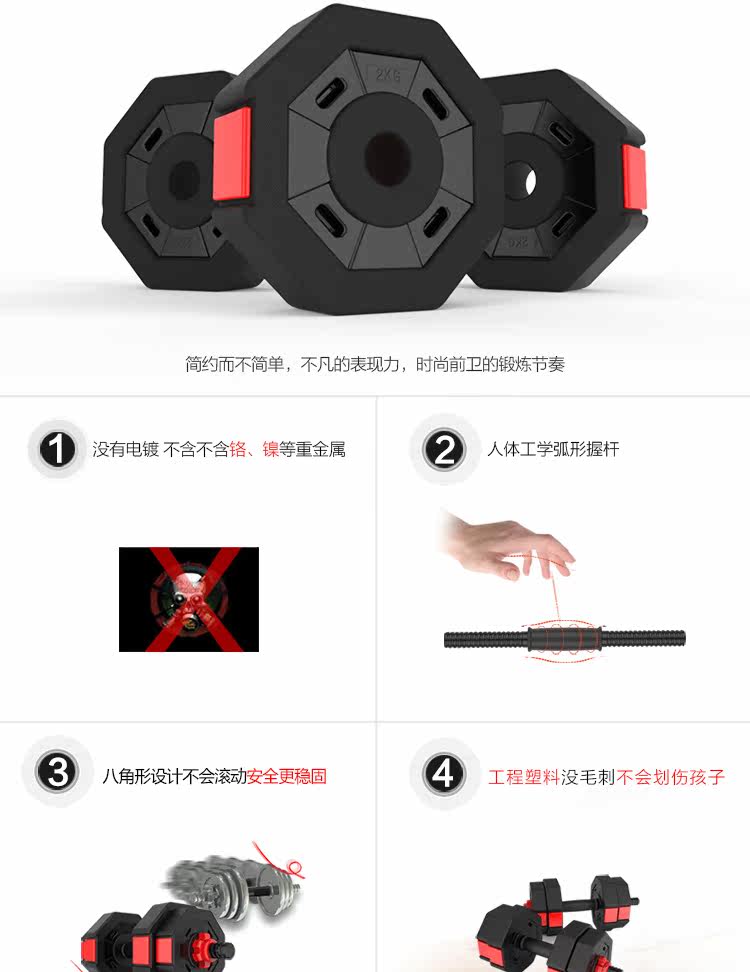 2KG

简约而不简单，不凡的表现力，时尚前卫的锻炼节奏

1 没有电镀 不含不含铬、镍等重金属

2 人体工学弧形握杆

3 八角形设计不会滚动安全更稳固

4 工程塑料没毛刺不会划伤孩子