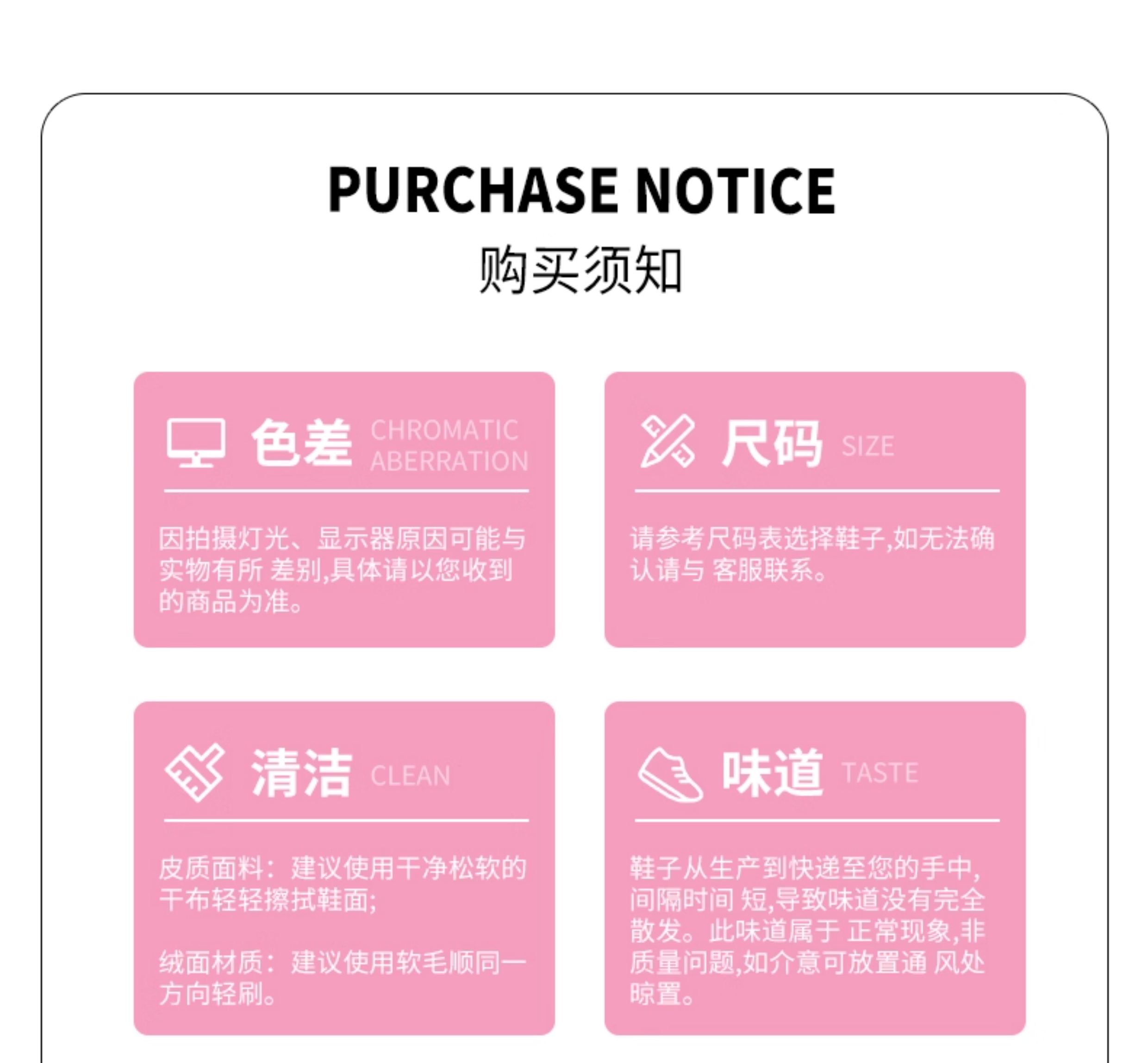 PURCHASE NOTICE
购买须知

色差 CHROMATIC ABERRATION

因拍摄灯光、显示器原因可能与实物有所差别,具体请以您收到的商品为准。

尺码 SIZE

请参考尺码表选择鞋子,如无法确认请与客服联系。

清洁 CLEAN

皮质面料：建议使用干净松软的干布轻轻擦拭鞋面;

绒面材质：建议使用软毛顺同一方向轻刷。

味道 TASTE

鞋子从生产到快递至您的手中,间隔时间短,导致味道没有完全散发。此味道属于正常现象,非质量问题,如介意可放置通风处晾置。