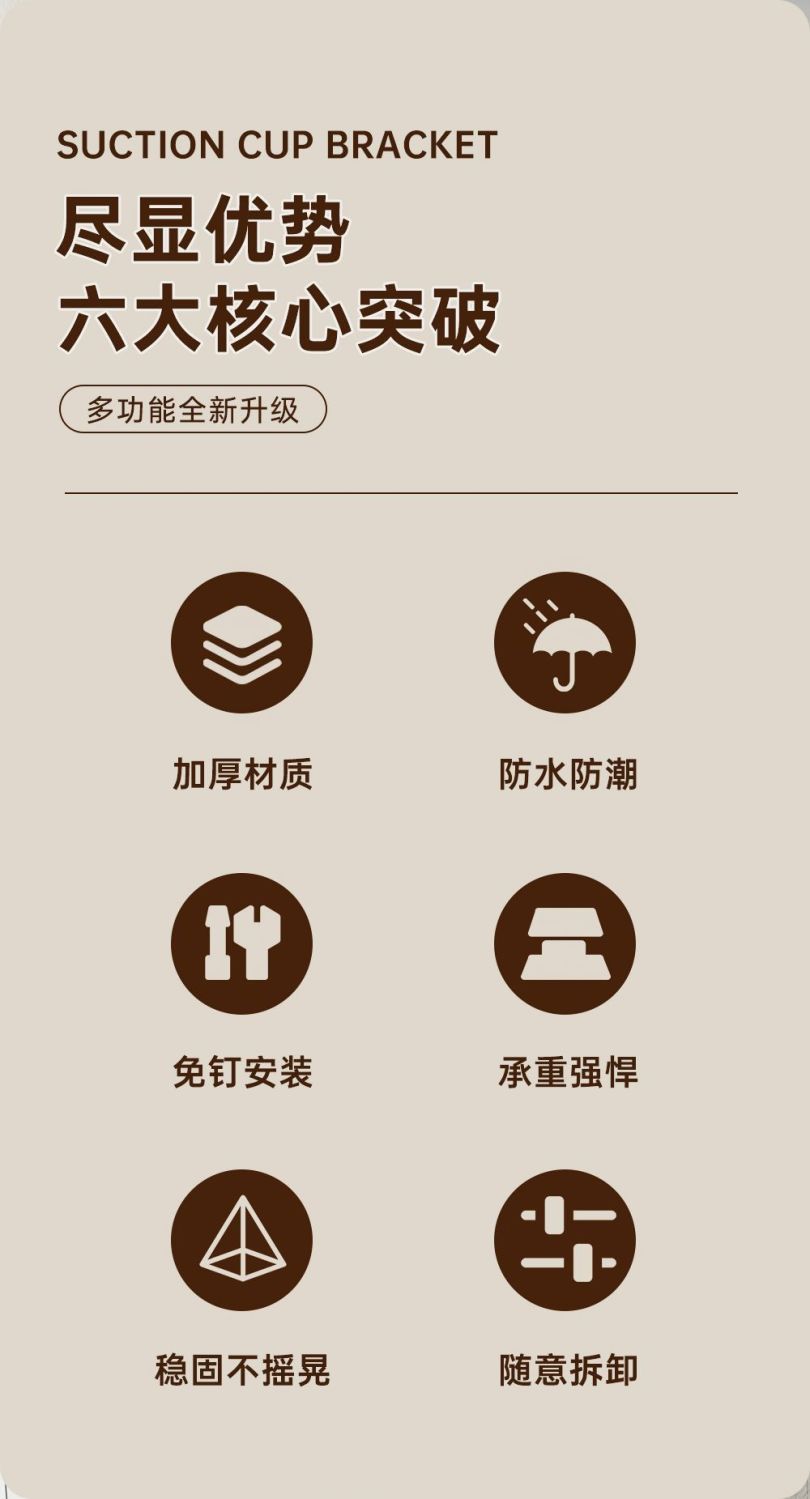 SUCTION CUP BRACKET

尽显优势
六大核心突破

多功能全新升级

加厚材质

防水防潮

免钉安装

承重强悍

稳固不摇晃

随意拆卸