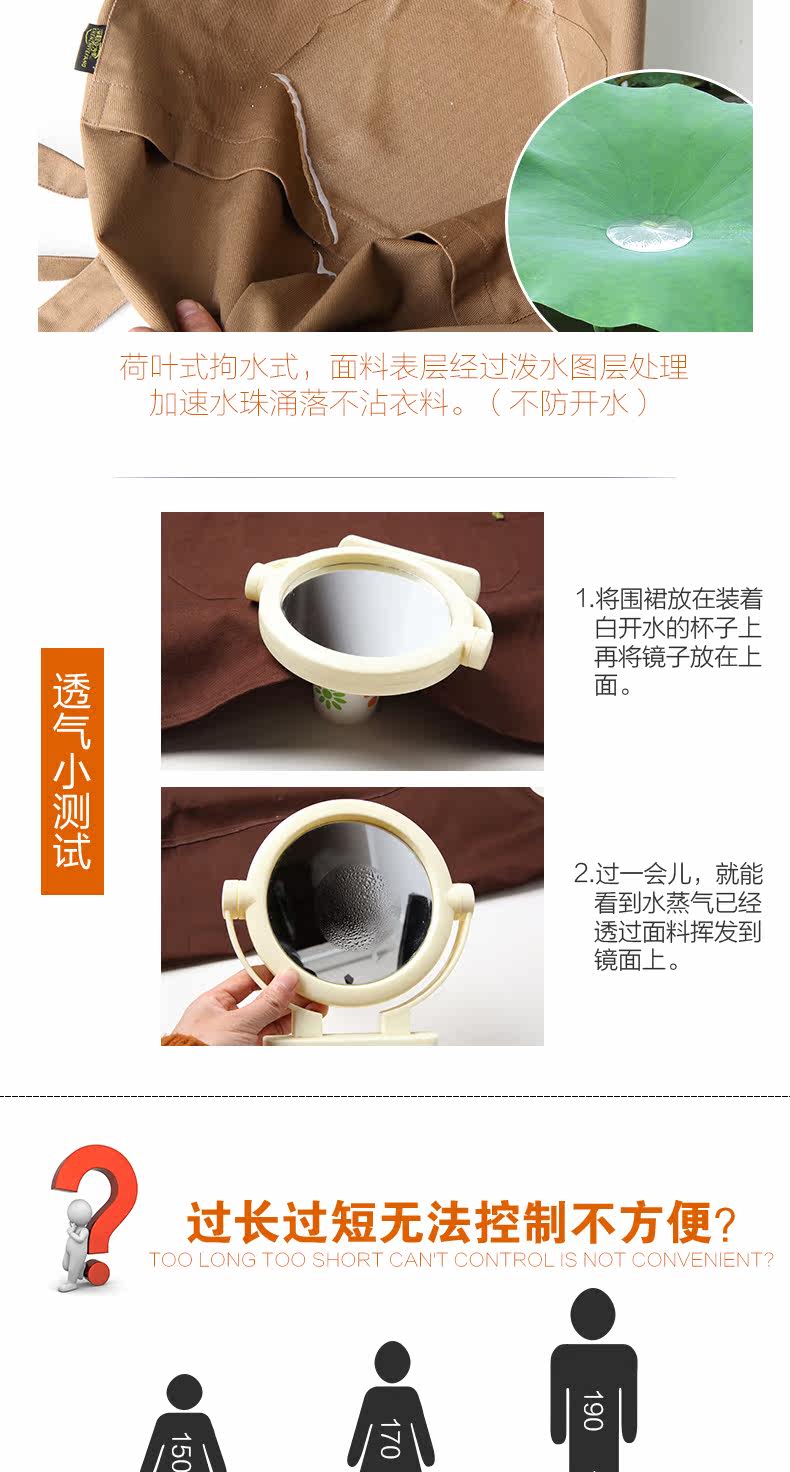 荷叶式拘水式，面料表层经过泼水图层处理
加速水珠涌落不沾衣料。（不防开水）

透气小测试

1.将围裙放在装着白开水的杯子上再将镜子放在上面。

2.过一会儿，就能看到水蒸气已经透过面料挥发到镜面上。

过长过短无法控制不方便?
TOO LONG TOO SHORT CAN'T CONTROL IS NOT CONVENIENT?

150

170

190