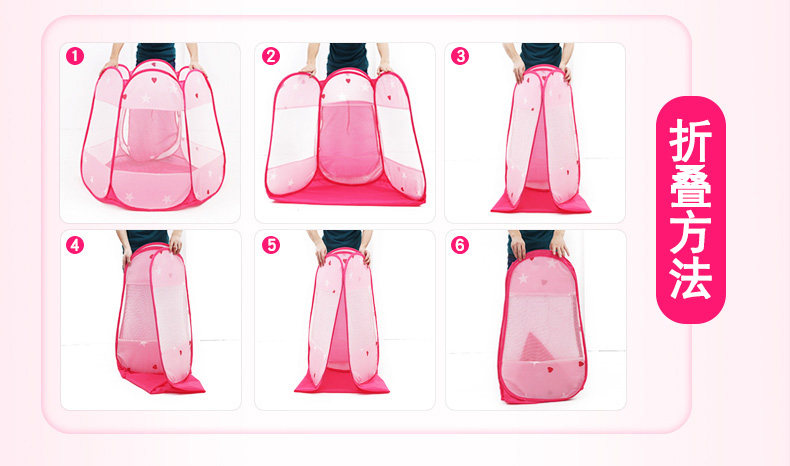 1
2
3
4
5
6
折叠方法