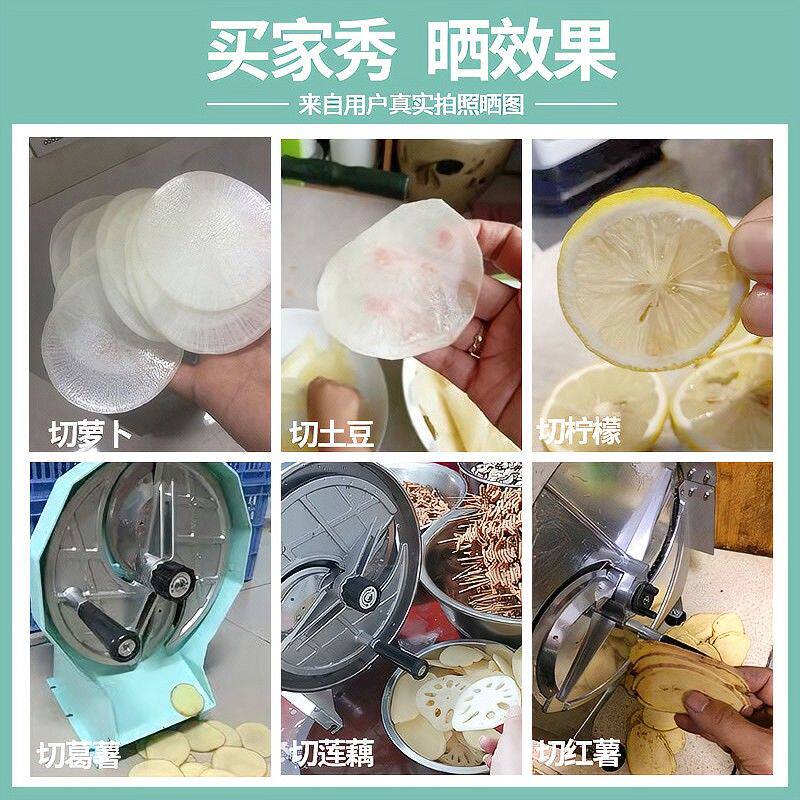 买家秀 晒效果

来自用户真实拍照晒图

切萝卜

切土豆

切柠檬

切葛薯

切莲藕

切红薯