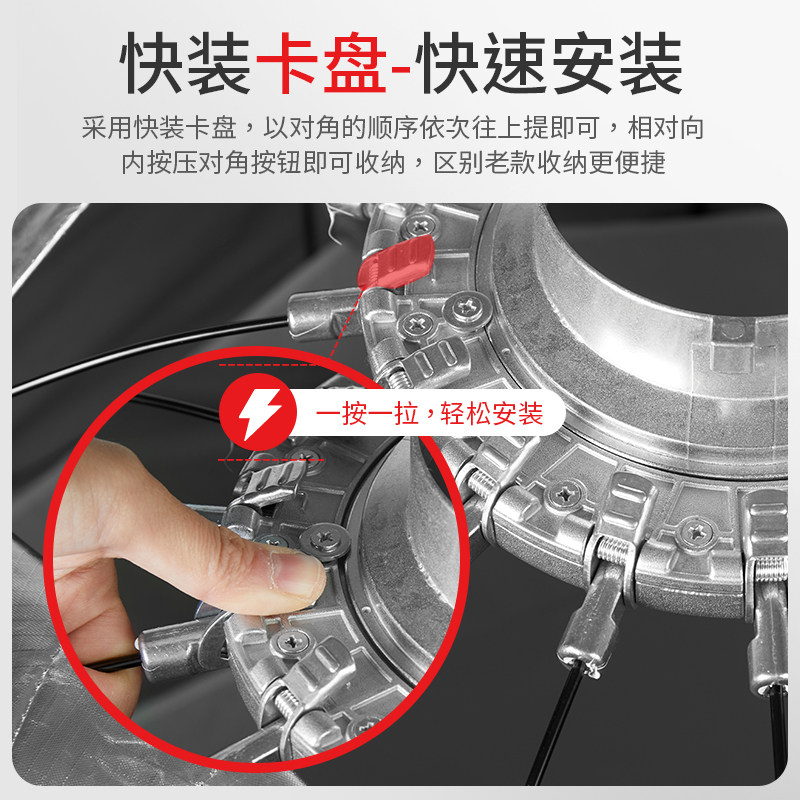 快装卡盘-快速安装

采用快装卡盘，以对角的顺序依次往上提即可，相对向内按压对角按钮即可收纳，区别老款收纳更便捷

一按一拉，轻松安装