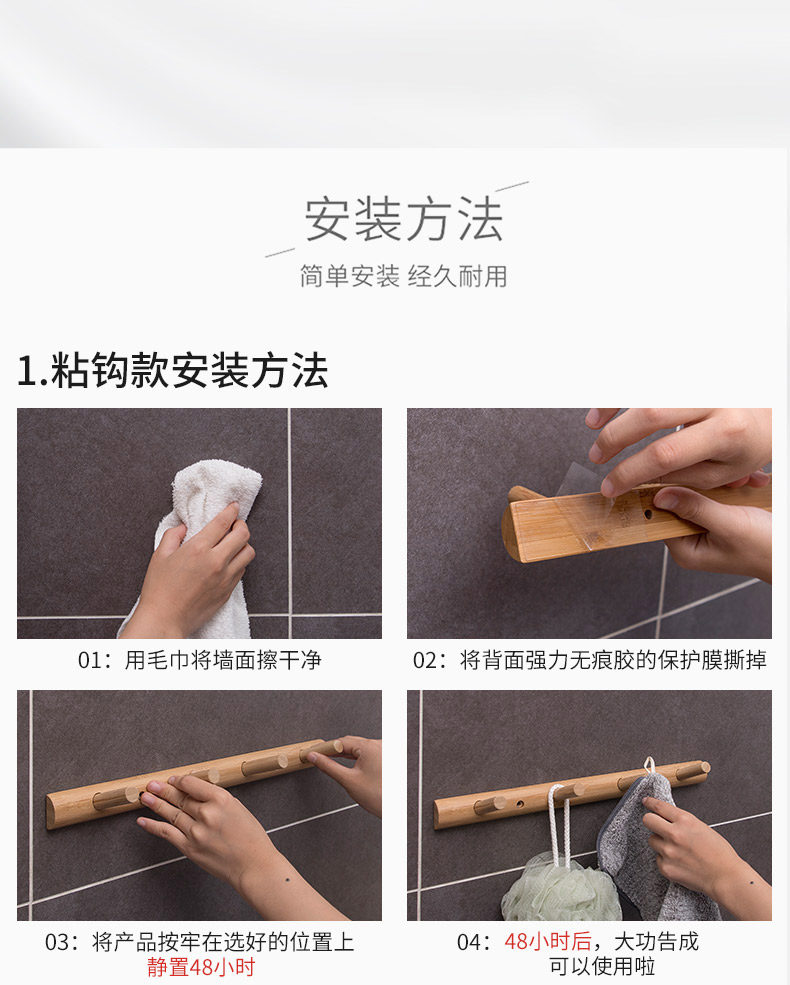 安装方法

简单安装 经久耐用

1.粘钩款安装方法

01：用毛巾将墙面擦干净

02：将背面强力无痕胶的保护膜撕掉

03：将产品按牢在选好的位置上
静置48小时

04：48小时后，大功告成
可以使用啦