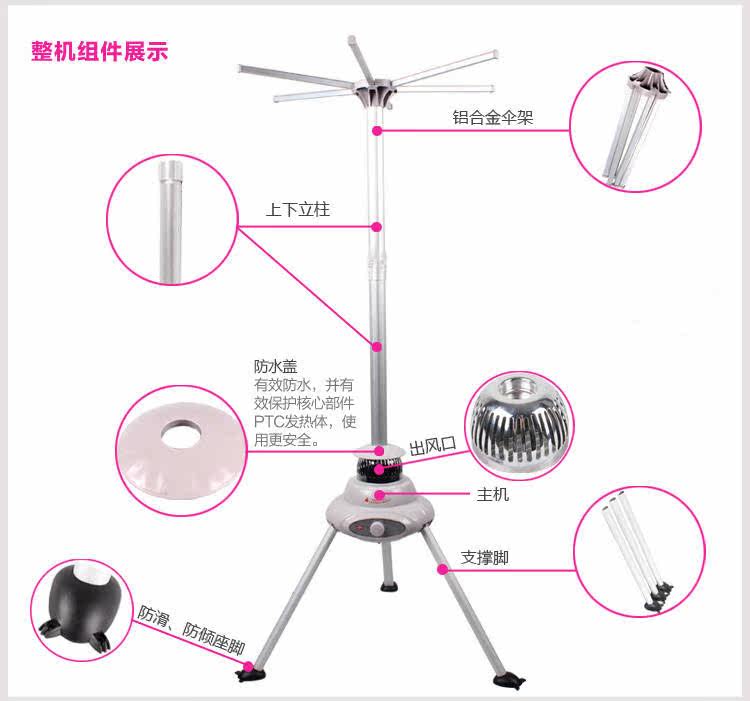 整机组件展示

铝合金伞架

上下立柱

防水盖
有效防水，并有效保护核心部件PTC发热体，使用更安全。

出风口

主机

支撑脚

防滑、防倾座脚