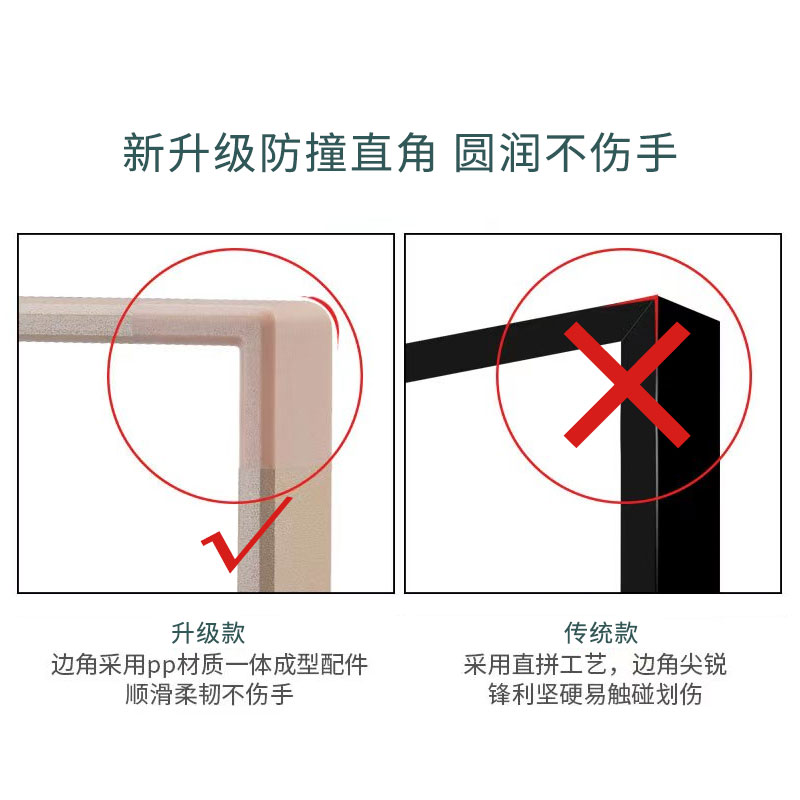 新升级防撞直角 圆润不伤手

升级款
边角采用pp材质一体成型配件
顺滑柔韧不伤手

传统款
采用直拼工艺，边角尖锐
锋利坚硬易触碰划伤