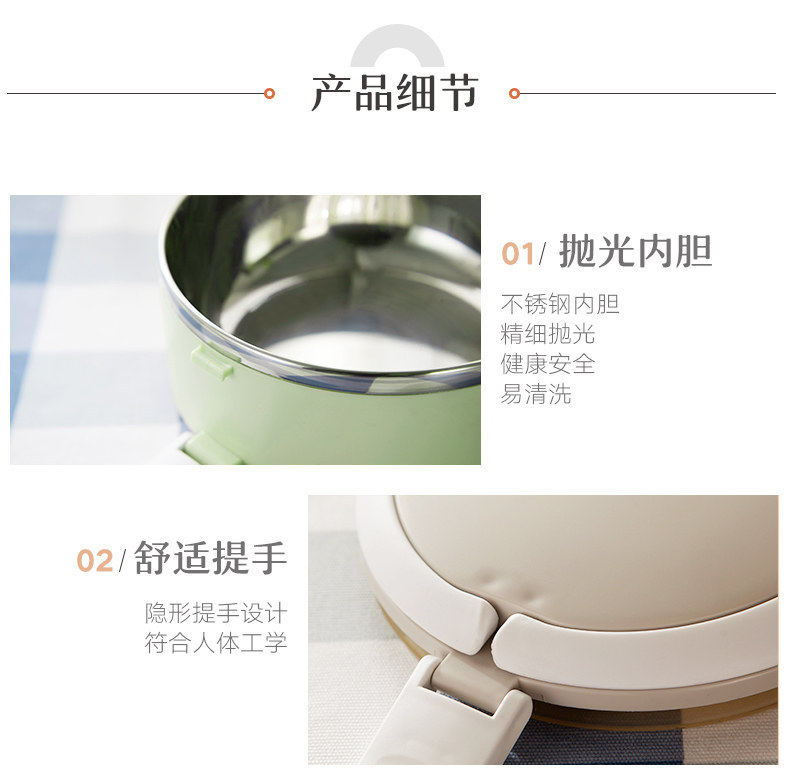 产品细节

01/ 抛光内胆

不锈钢内胆
精细抛光
健康安全
易清洗

02/ 舒适提手

隐形提手设计
符合人体工学