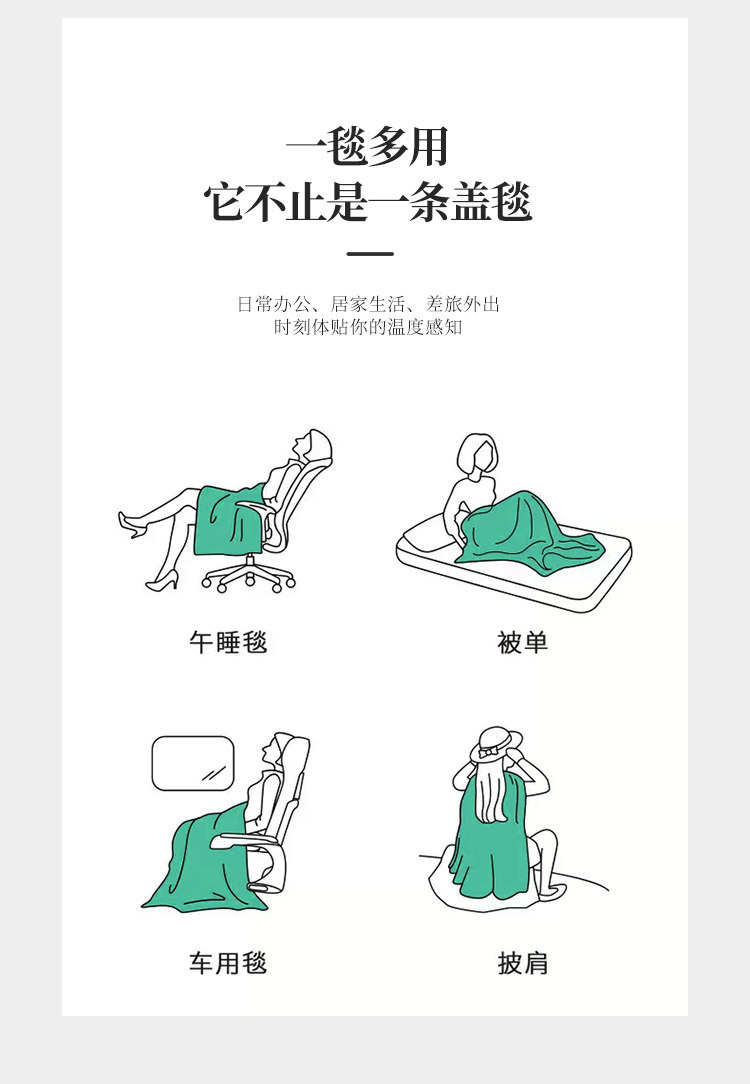 一毯多用
它不止是一条盖毯

日常办公、居家生活、差旅外出
时刻体贴你的温度感知

午睡毯

被单

车用毯

披肩