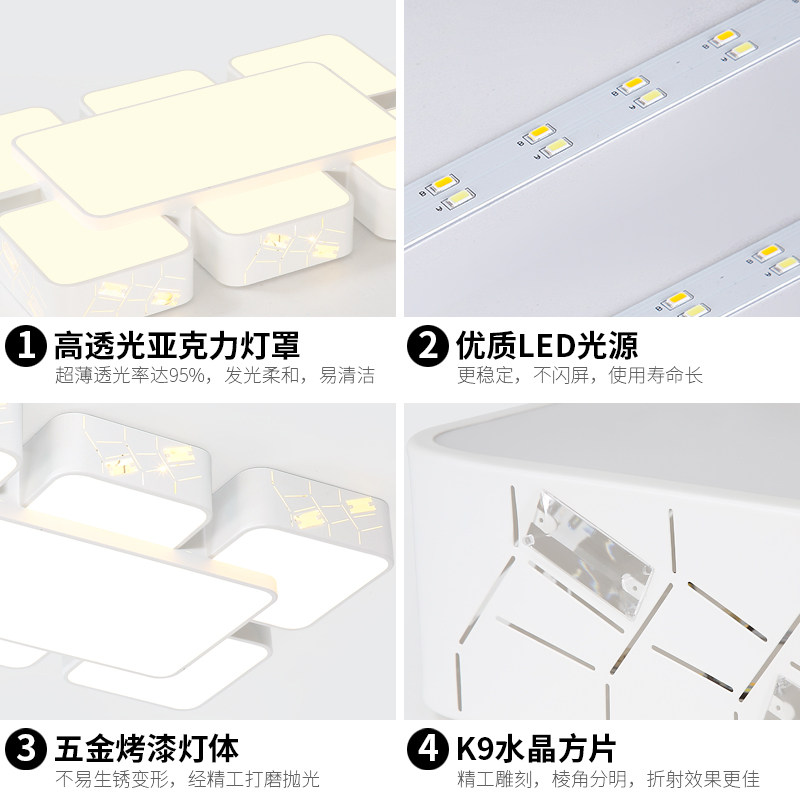 1 高透光亚克力灯罩
超薄透光率达95%，发光柔和，易清洁

2 优质LED光源
更稳定，不闪屏，使用寿命长

3 五金烤漆灯体
不易生锈变形，经精工打磨抛光

4 K9水晶方片
精工雕刻，棱角分明，折射效果更佳