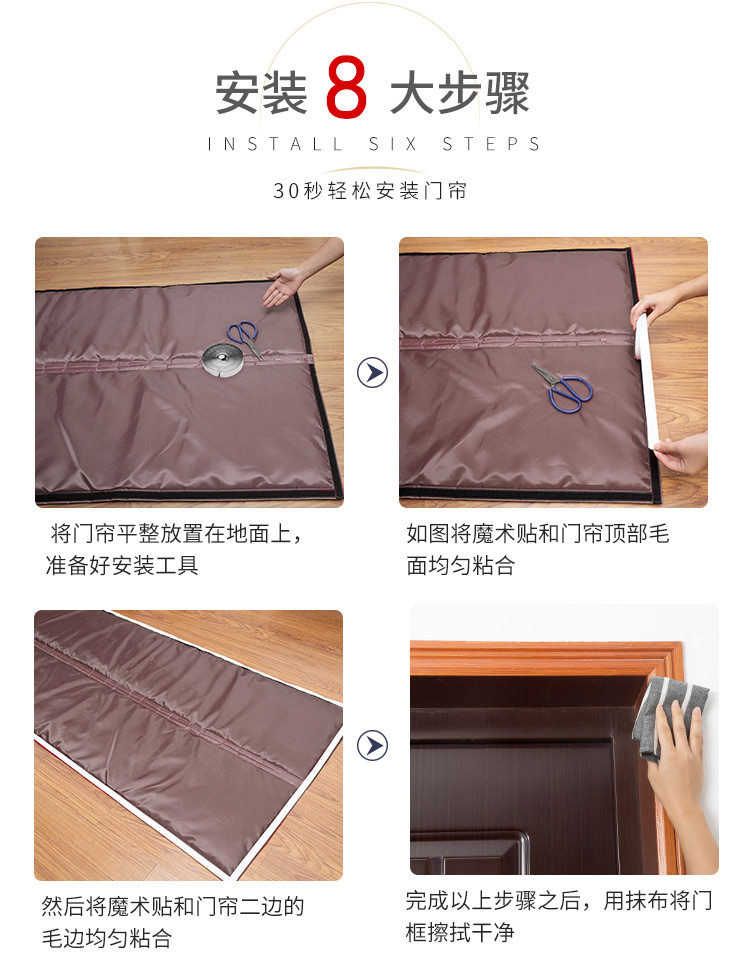 安装 8 大步骤
INSTALL SIX STEPS
30秒轻松安装门帘

将门帘平整放置在地面上，准备好安装工具

如图将魔术贴和门帘顶部毛面均匀粘合

然后将魔术贴和门帘二边的毛边均匀粘合

完成以上步骤之后，用抹布将门框擦拭干净