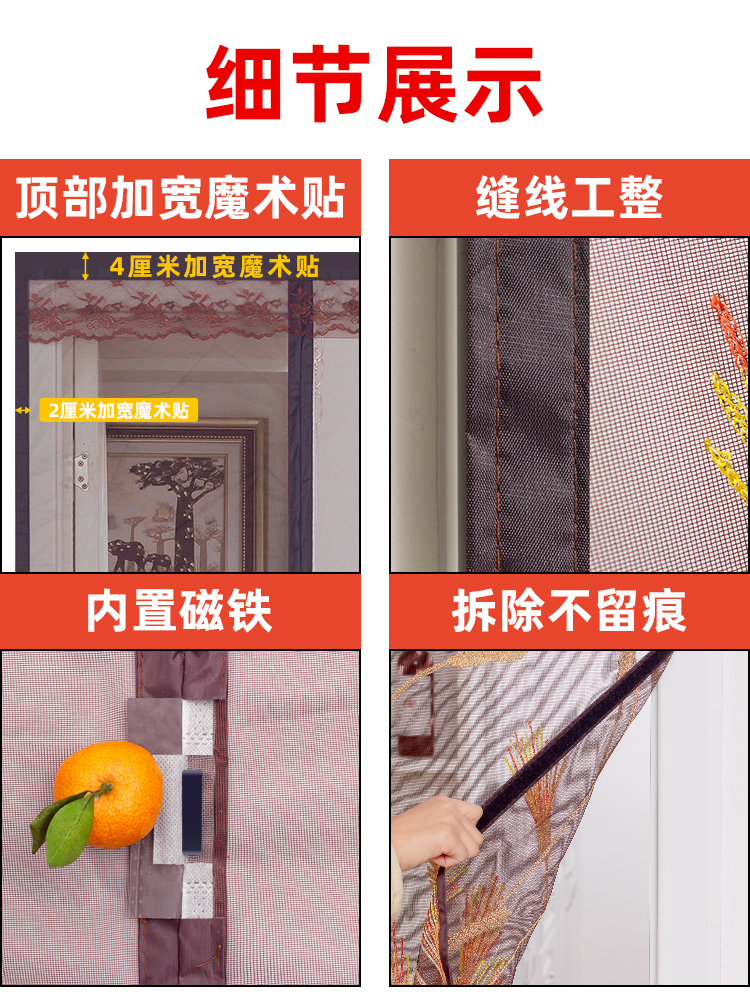 细节展示

顶部加宽魔术贴

4厘米加宽魔术贴

2厘米加宽魔术贴

缝线工整

内置磁铁

拆除不留痕